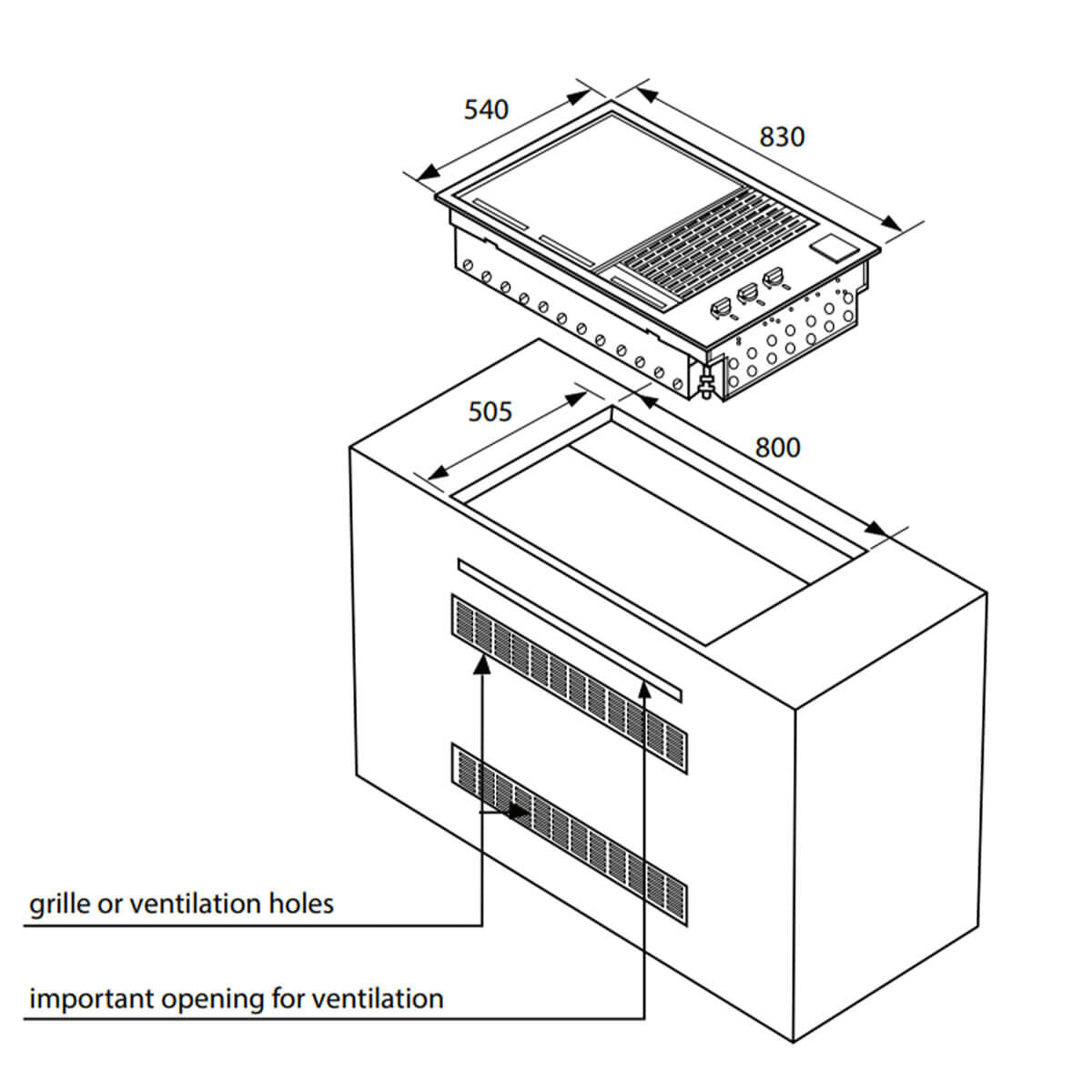 540

830

505

800

grille or ventilation holes

important opening for ventilation