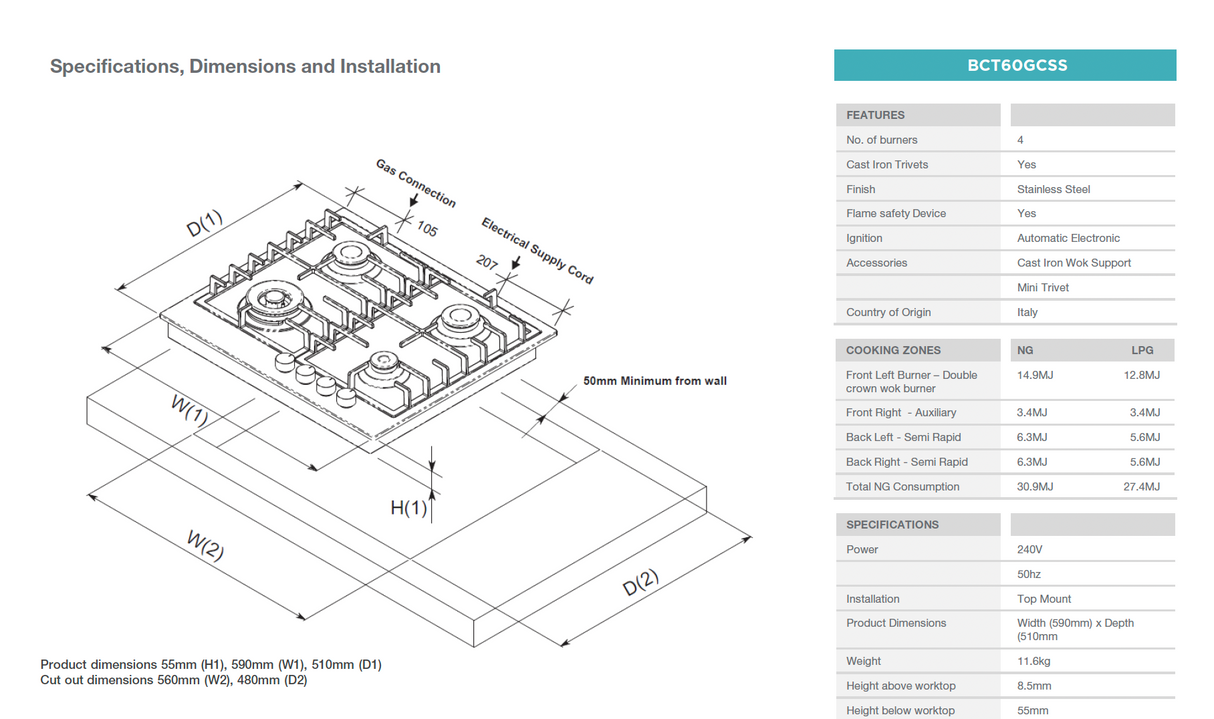 Specifications, Dimensions and Installation

Gas Connection

105

Electrical Supply Cord

207

D(1)

50mm Minimum from wall

W(1)

H(1)

W(2)

D(2)

Product dimensions 55mm (H1), 590mm (W1), 510mm (D1)
Cut out dimensions 560mm (W2), 480mm (D2)

BCT60GCSS

| FEATURES | |
|---|---|
| No. of burners | 4 |
| Cast Iron Trivets | Yes |
| Finish | Stainless Steel |
| Flame safety Device | Yes |
| Ignition | Automatic Electronic |
| Accessories | Cast Iron Wok Support |
| | Mini Trivet |
| Country of Origin | Italy |

| COOKING ZONES | NG | LPG |
|---|---|---|
| Front Left Burner – Double crown wok burner | 14.9MJ | 12.8MJ |
| Front Right - Auxiliary | 3.4MJ | 3.4MJ |
| Back Left - Semi Rapid | 6.3MJ | 5.6MJ |
| Back Right - Semi Rapid | 6.3MJ | 5.6MJ |
| Total NG Consumption | 30.9MJ | 27.4MJ |

| SPECIFICATIONS | |
|---|---|
| Power | 240V |
| | 50hz |
| Installation | Top Mount |
| Product Dimensions | Width (590mm) x Depth (510mm |
| Weight | 11.6kg |
| Height above worktop | 8.5mm |
| Height below worktop | 55mm |