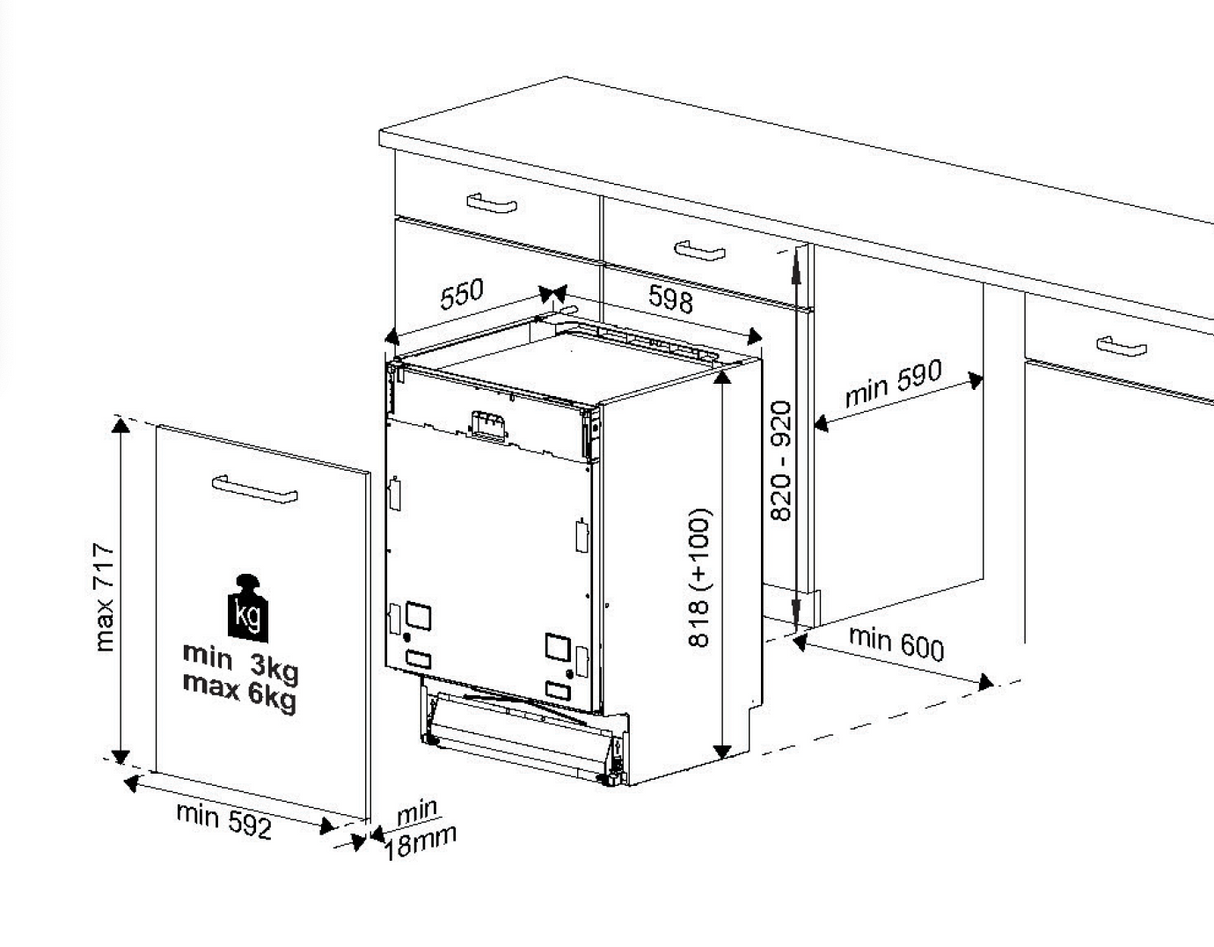 550
598
min 590
820 - 920
818 (+100)
min 600
max 717
kg
min 3kg
max 6kg
min 592
min
18mm