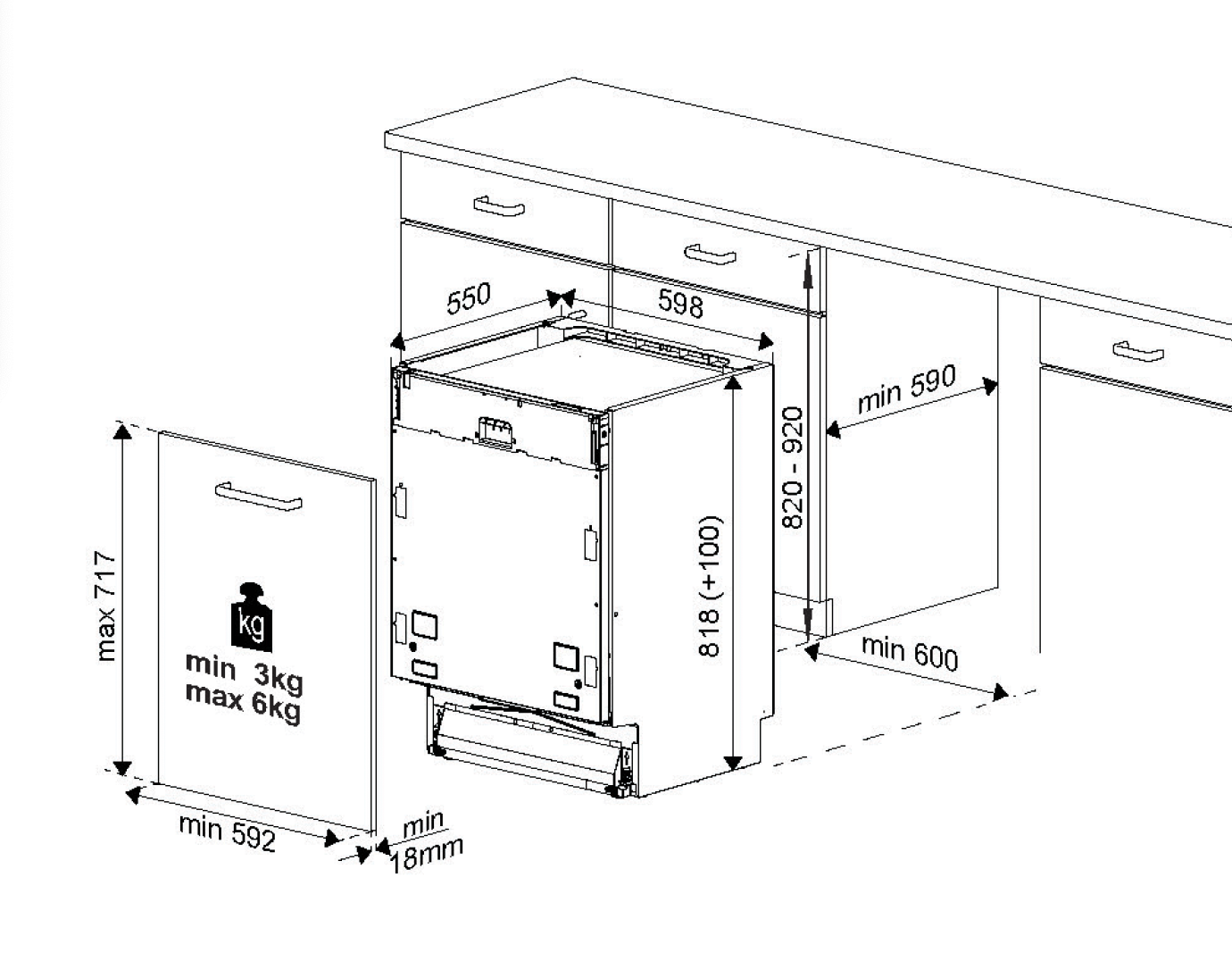 550
598
820 - 920
min 590
818 (+100)
min 600
max 717
kg
min 3kg
max 6kg
min 592
min
18mm