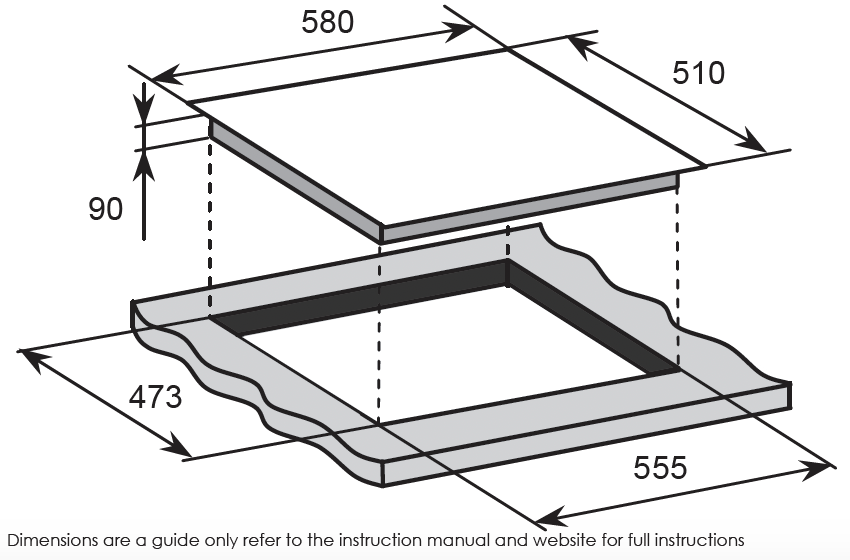 580

510

90

473

555

Dimensions are a guide only refer to the instruction manual and website for full instructions