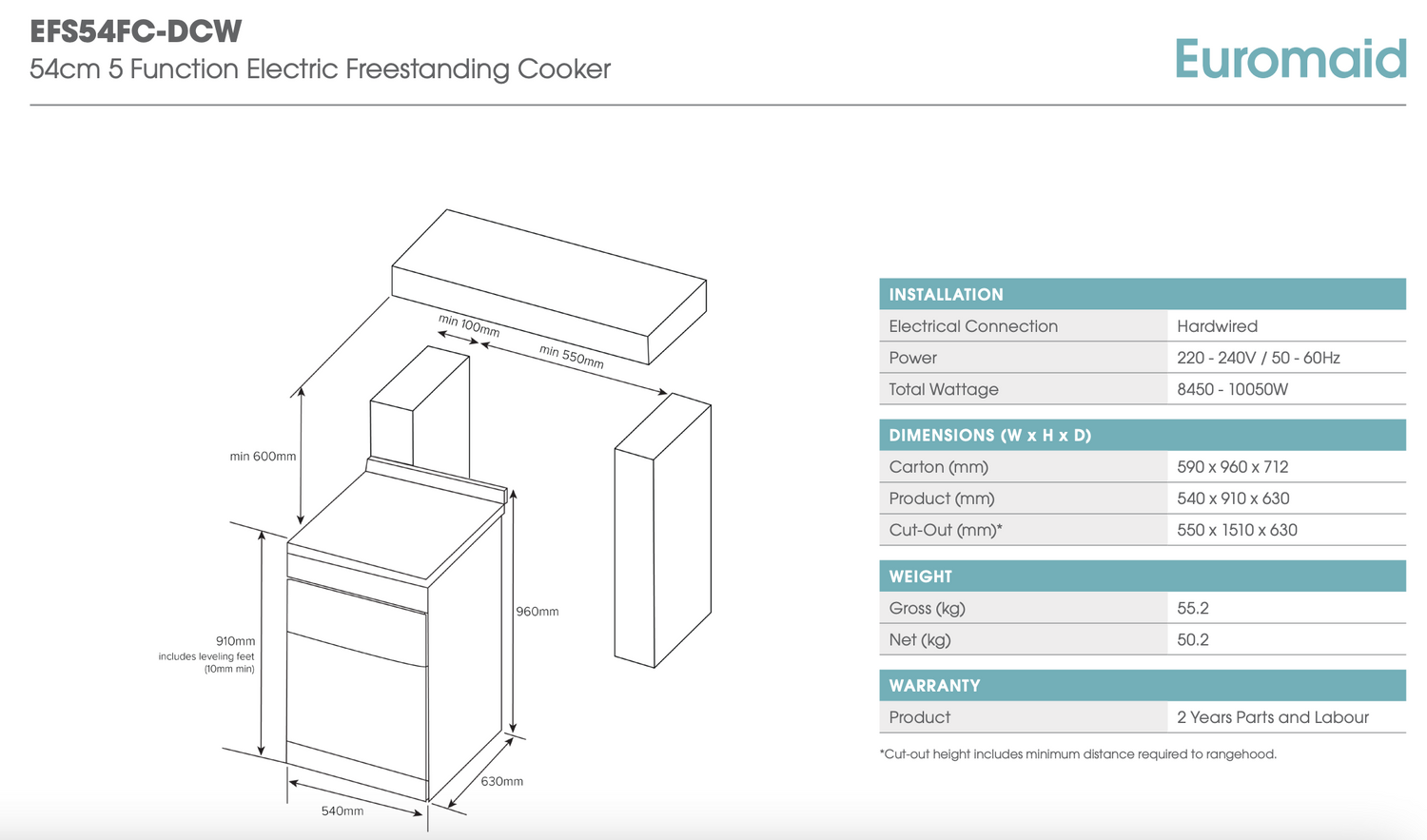 EFS54FC-DCW
54cm 5 Function Electric Freestanding Cooker

Euromaid

min 100mm
min 550mm
min 600mm
960mm
910mm
includes leveling feet
(10mm min)
630mm
540mm

| INSTALLATION | |
|---|---|
| Electrical Connection | Hardwired |
| Power | 220 - 240V / 50 - 60Hz |
| Total Wattage | 8450 - 10050W |

| DIMENSIONS (W x H x D) | |
|---|---|
| Carton (mm) | 590 x 960 x 712 |
| Product (mm) | 540 x 910 x 630 |
| Cut-Out (mm)* | 550 x 1510 x 630 |

| WEIGHT | |
|---|---|
| Gross (kg) | 55.2 |
| Net (kg) | 50.2 |

| WARRANTY | |
|---|---|
| Product | 2 Years Parts and Labour |

*Cut-out height includes minimum distance required to rangehood.