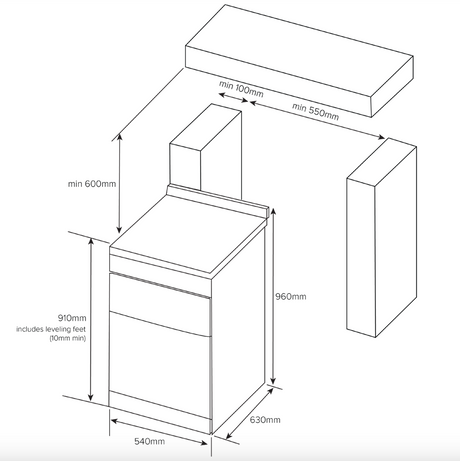 min 100mm
min 550mm
min 600mm
960mm
910mm
includes leveling feet
(10mm min)
630mm
540mm