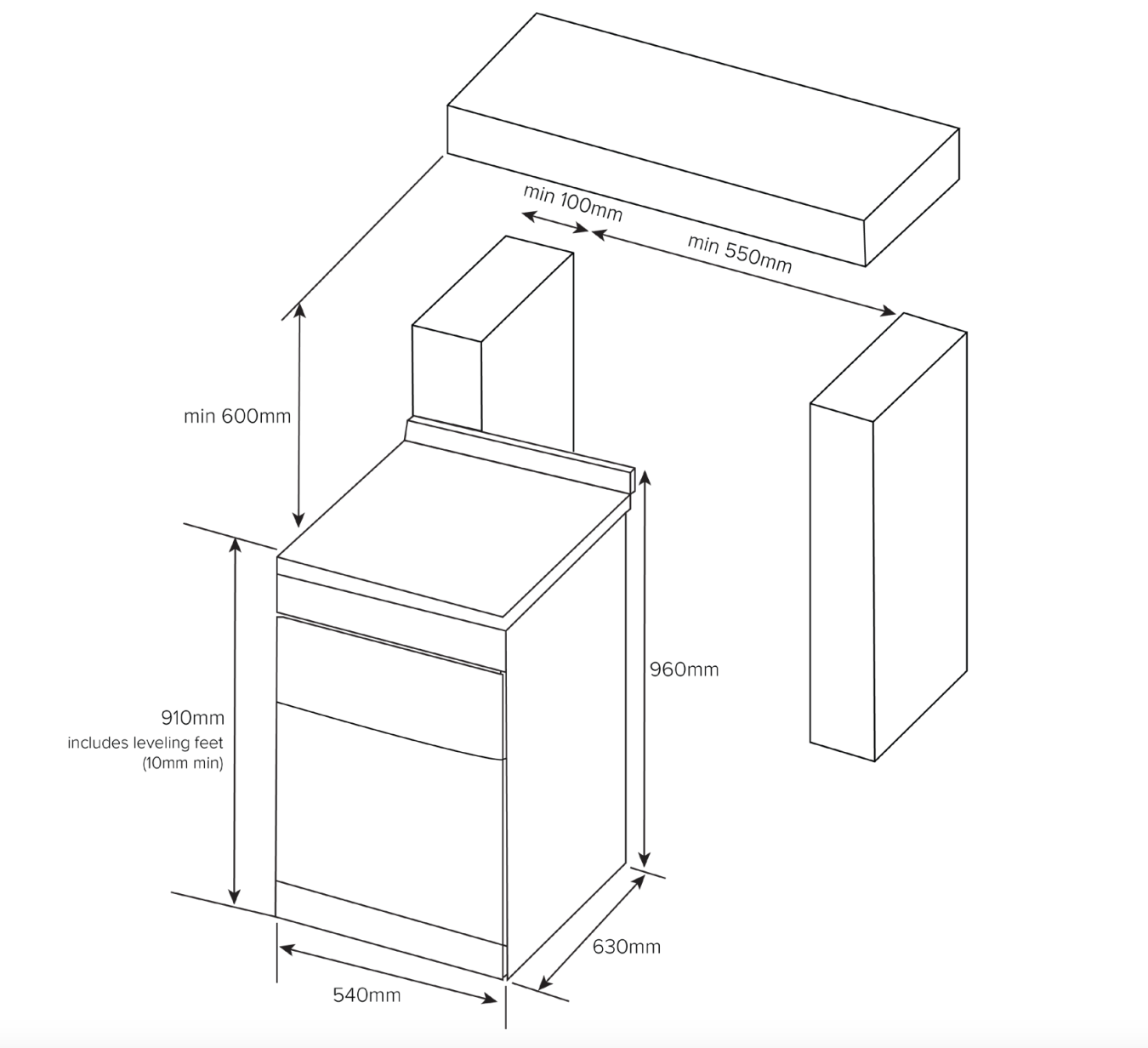 min 100mm
min 550mm
min 600mm
960mm
910mm
includes leveling feet
(10mm min)
630mm
540mm