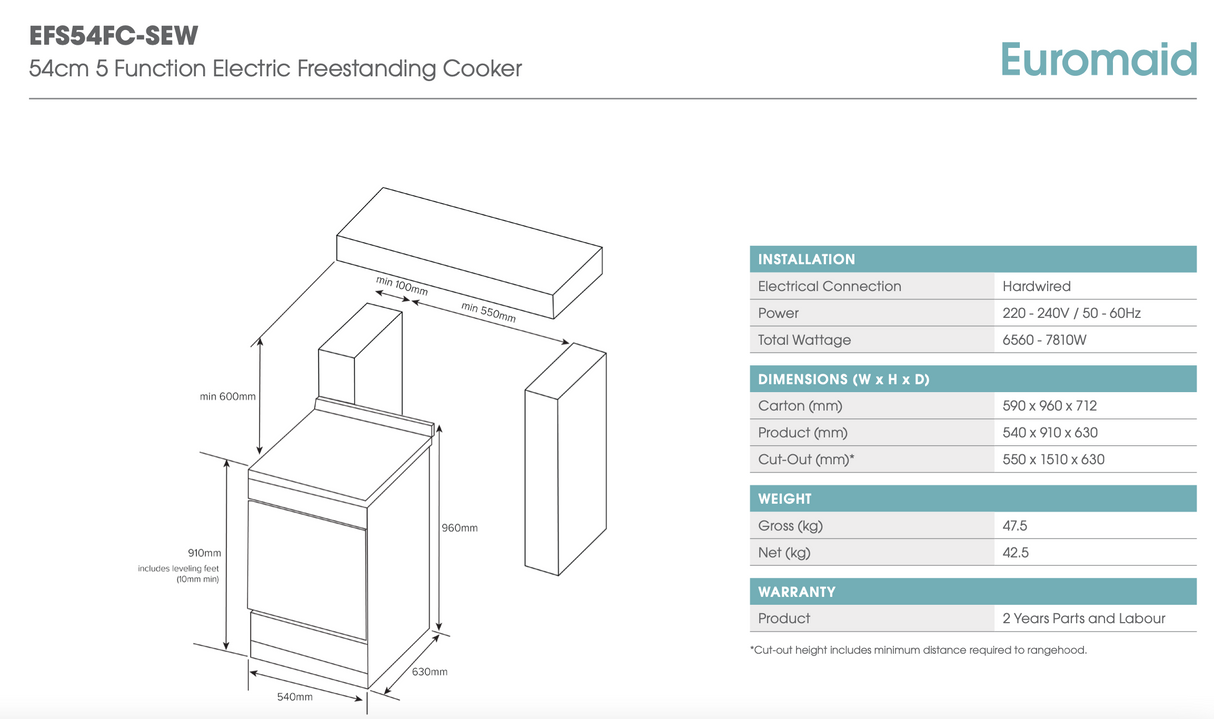 EFS54FC-SEW
54cm 5 Function Electric Freestanding Cooker

Euromaid

min 100mm
min 550mm
min 600mm
910mm
includes leveling feet (10mm min)
960mm
630mm
540mm

| INSTALLATION | |
|---|---|
| Electrical Connection | Hardwired |
| Power | 220 - 240V / 50 - 60Hz |
| Total Wattage | 6560 - 7810W |

| DIMENSIONS (W x H x D) | |
|---|---|
| Carton (mm) | 590 x 960 x 712 |
| Product (mm) | 540 x 910 x 630 |
| Cut-Out (mm)* | 550 x 1510 x 630 |

| WEIGHT | |
|---|---|
| Gross (kg) | 47.5 |
| Net (kg) | 42.5 |

| WARRANTY | |
|---|---|
| Product | 2 Years Parts and Labour |

*Cut-out height includes minimum distance required to rangehood.