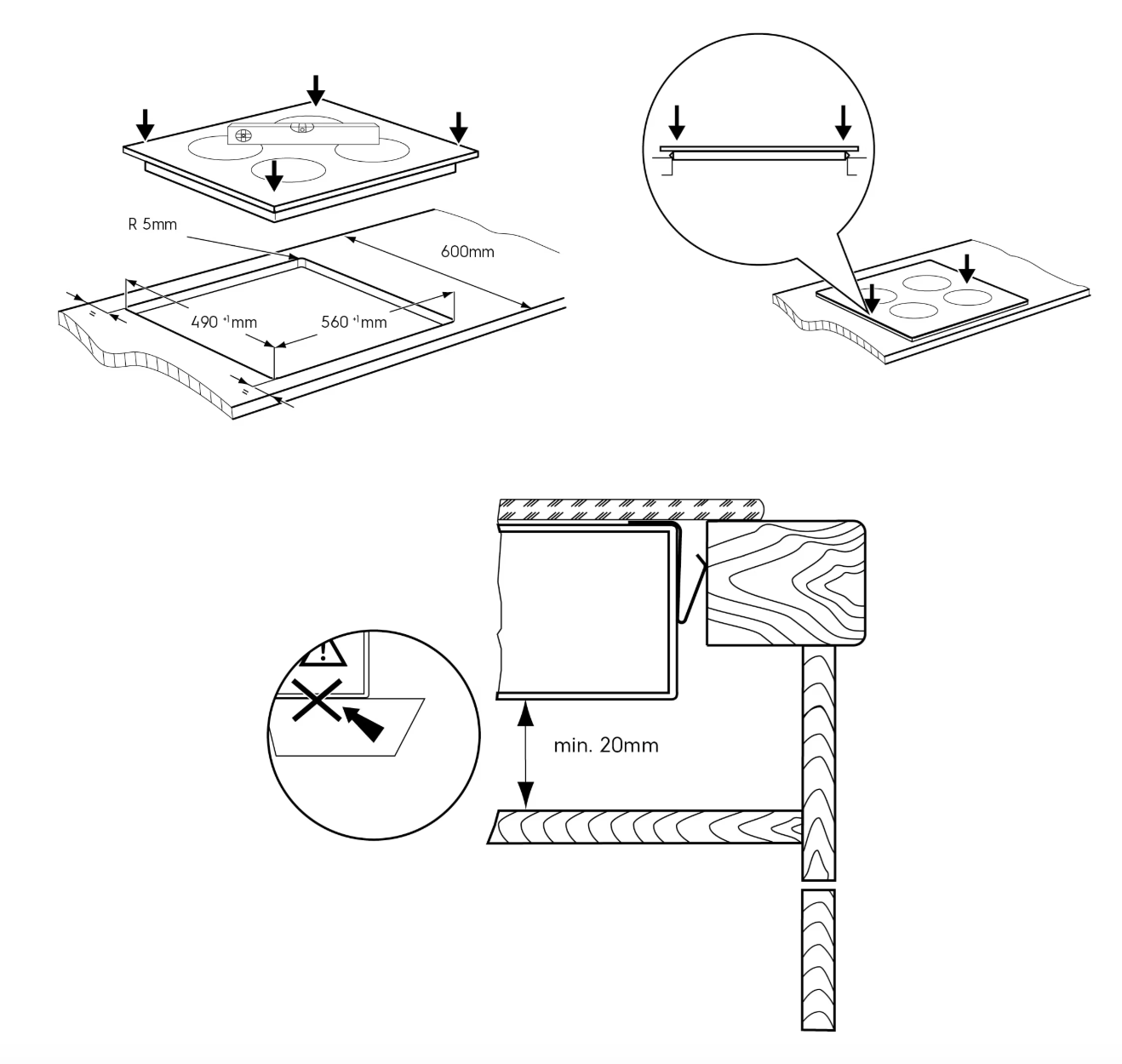 R 5mm

600mm

=

490 $^{+1}$mm

560 $^{+1}$mm

=

min. 20mm