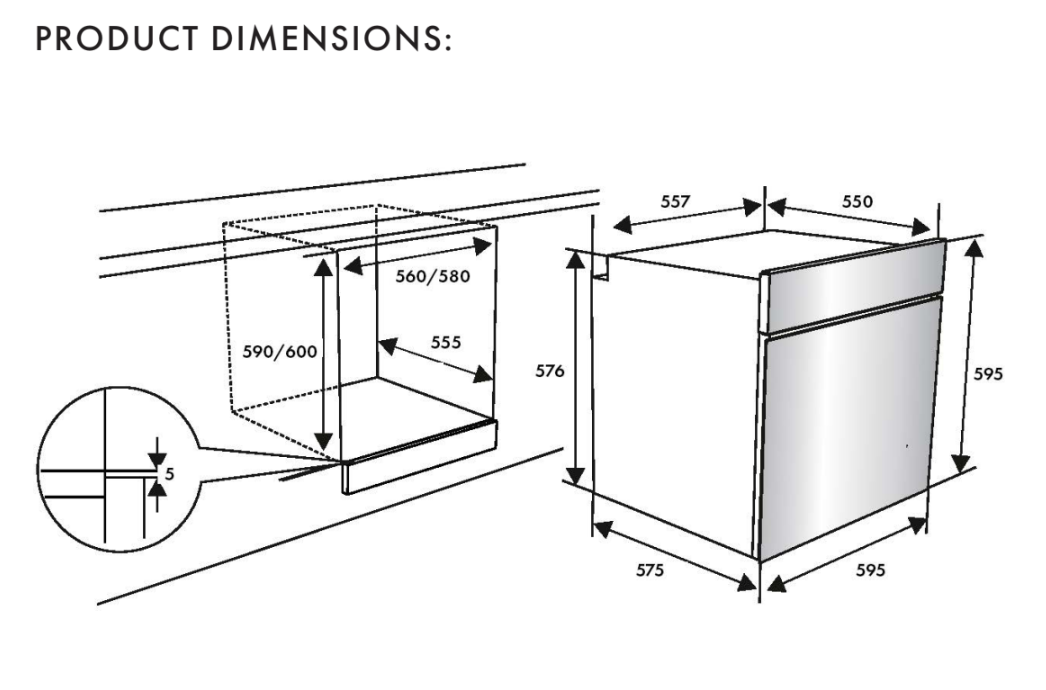 PRODUCT DIMENSIONS:

560/580

590/600

555

5

557

550

576

595

575

595