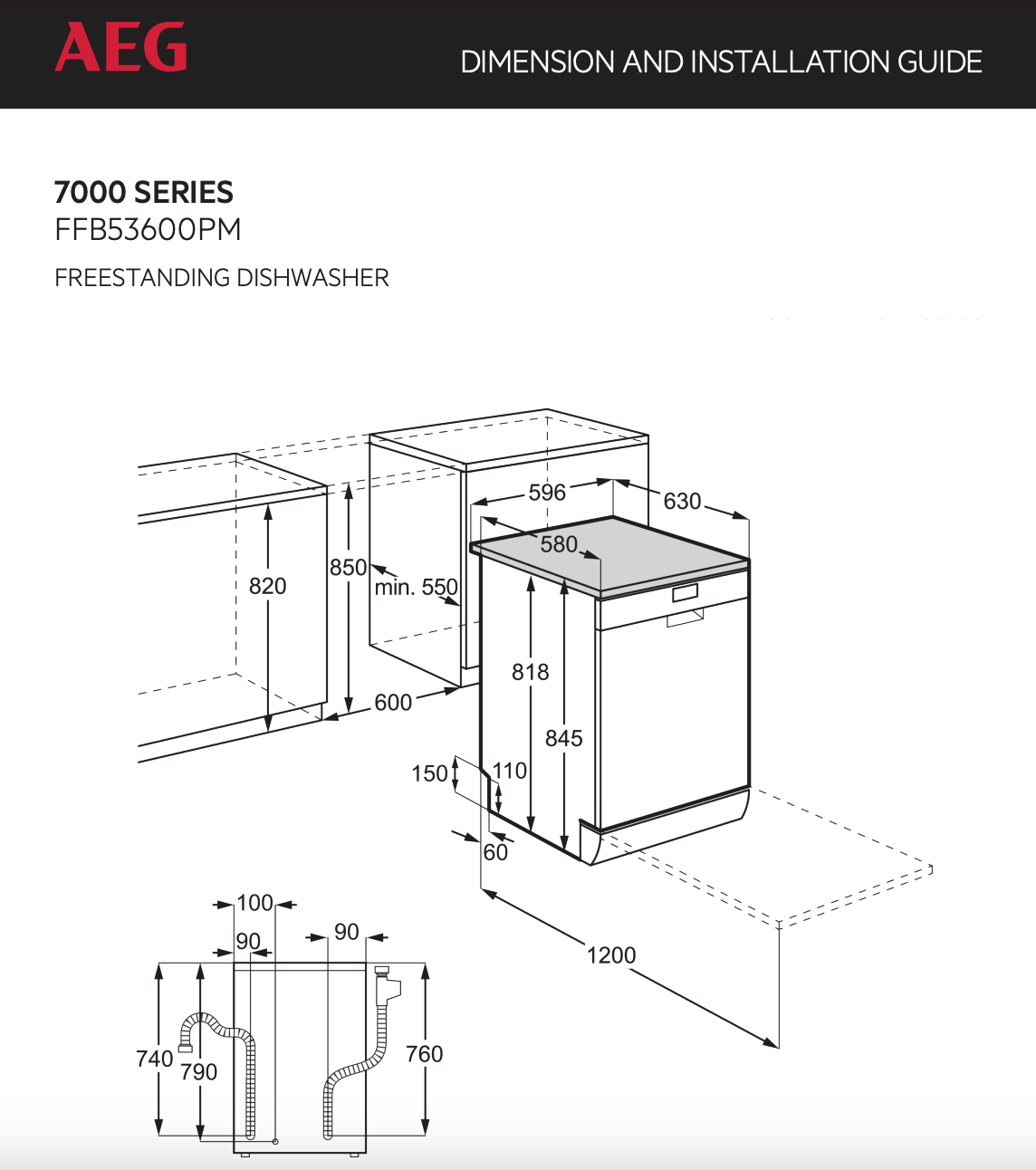 AEG

DIMENSION AND INSTALLATION GUIDE

7000 SERIES
FFB53600PM

FREESTANDING DISHWASHER

596
630
580
820
850
min. 550
818
845
600
150
110
60
1200
100
90
90
740
790
760