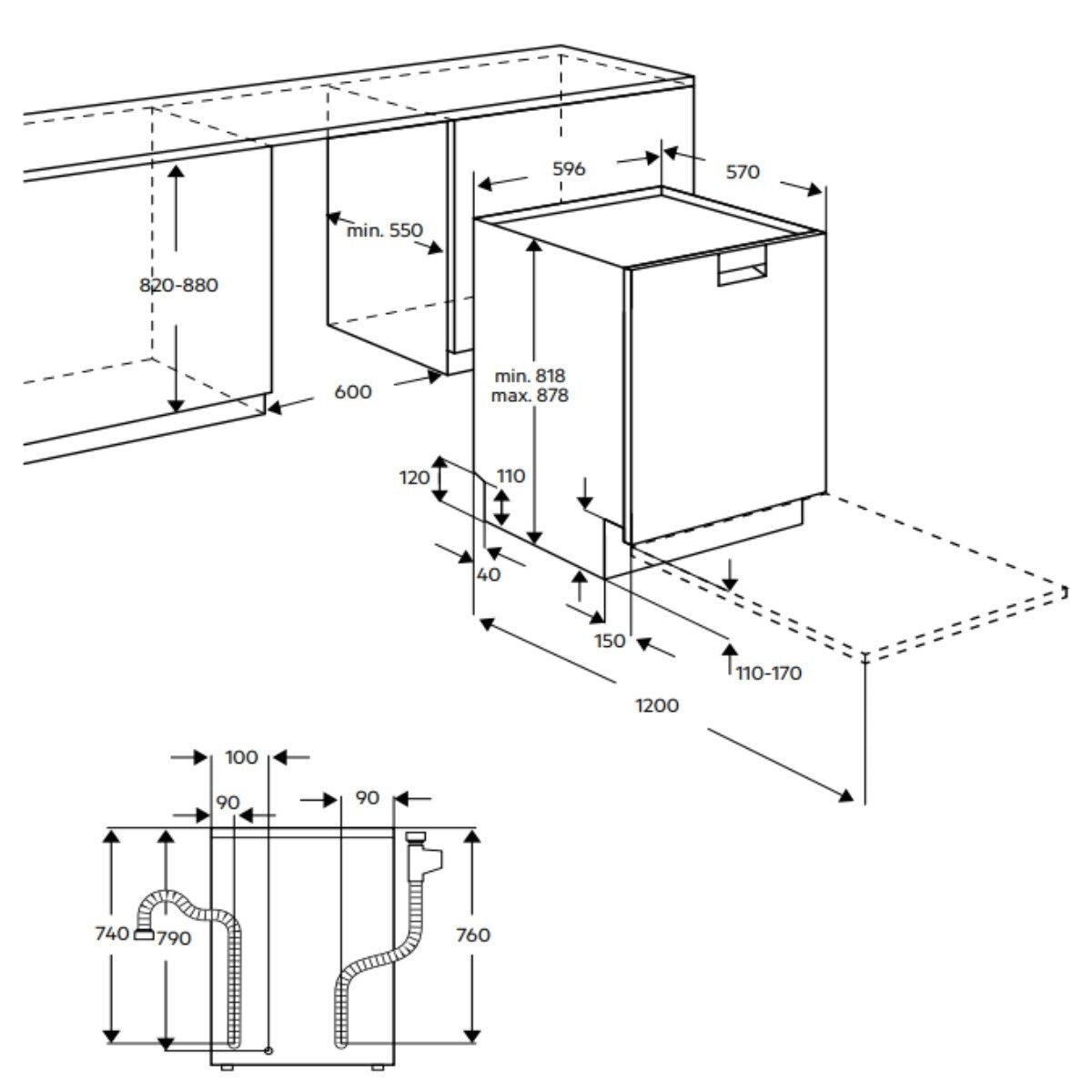 596
570
min. 550
820-880
600
min. 818
max. 878
120
110
40
150
110-170
1200
100
90
90
740
790
760