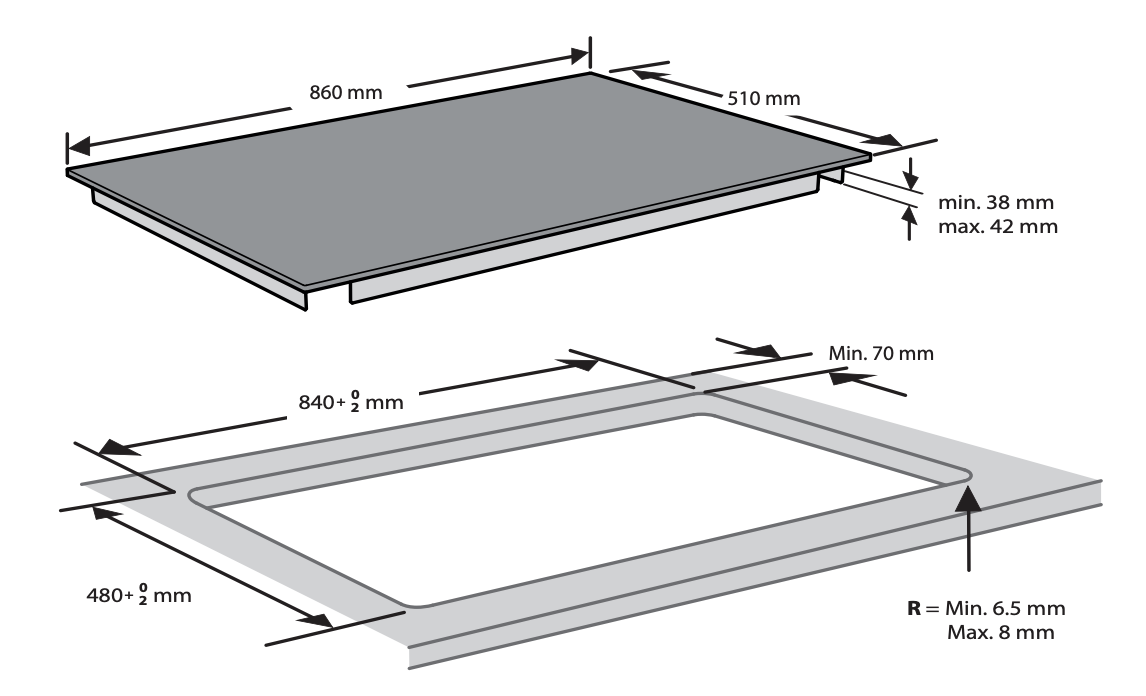 860 mm

510 mm

min. 38 mm
max. 42 mm

Min. 70 mm

$840+^{0}_{2}$ mm

$480+^{0}_{2}$ mm

**R** = Min. 6.5 mm
Max. 8 mm