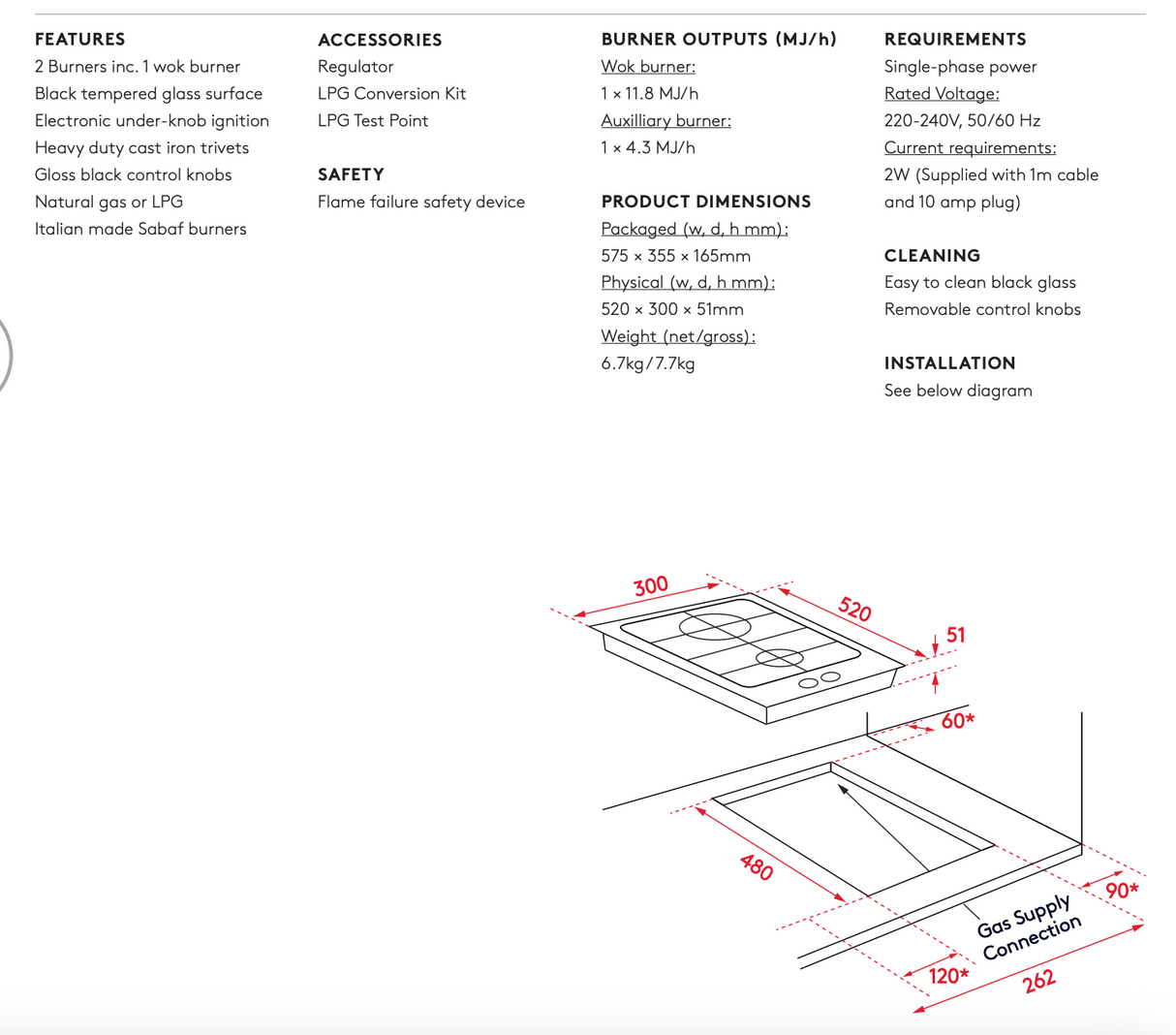 FEATURES
2 Burners inc. 1 wok burner
Black tempered glass surface
Electronic under-knob ignition
Heavy duty cast iron trivets
Gloss black control knobs
Natural gas or LPG
Italian made Sabaf burners

ACCESSORIES
Regulator
LPG Conversion Kit
LPG Test Point

SAFETY
Flame failure safety device

BURNER OUTPUTS (MJ/h)
Wok burner:
1 × 11.8 MJ/h
Auxilliary burner:
1 × 4.3 MJ/h

PRODUCT DIMENSIONS
Packaged (w, d, h mm):
575 × 355 × 165mm
Physical (w, d, h mm):
520 × 300 × 51mm
Weight (net/gross):
6.7kg/7.7kg

REQUIREMENTS
Single-phase power
Rated Voltage:
220-240V, 50/60 Hz
Current requirements:
2W (Supplied with 1m cable and 10 amp plug)

CLEANING
Easy to clean black glass
Removable control knobs

INSTALLATION
See below diagram

300
520
51
60*
480
90*
Gas Supply Connection
120*
262