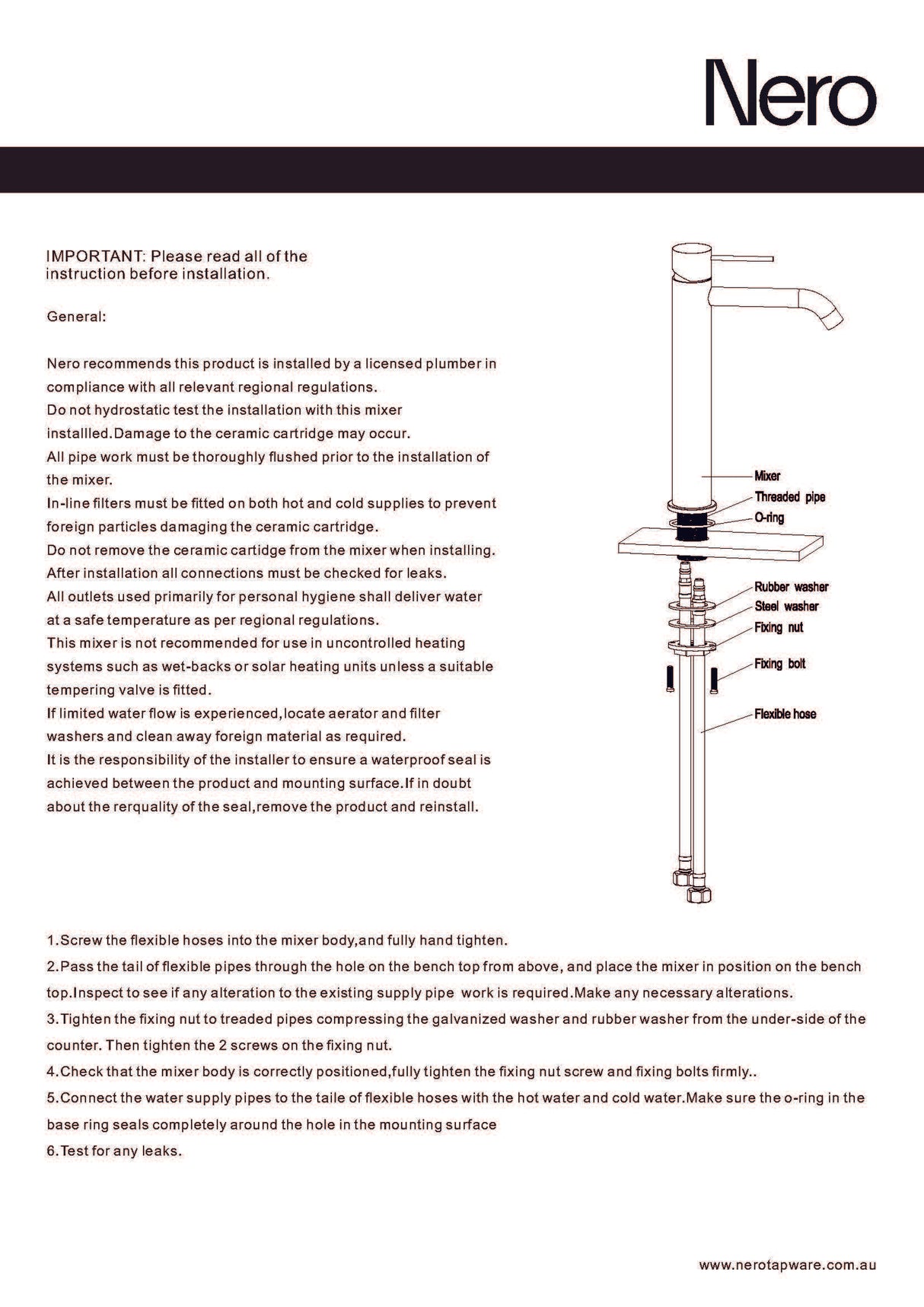 Nero

IMPORTANT: Please read all of the instruction before installation.

General:

Nero recommends this product is installed by a licensed plumber in compliance with all relevant regional regulations.
Do not hydrostatic test the installation with this mixer installled.Damage to the ceramic cartridge may occur.
All pipe work must be thoroughly flushed prior to the installation of the mixer.
In-line filters must be fitted on both hot and cold supplies to prevent foreign particles damaging the ceramic cartridge.
Do not remove the ceramic cartidge from the mixer when installing.
After installation all connections must be checked for leaks.
All outlets used primarily for personal hygiene shall deliver water at a safe temperature as per regional regulations.
This mixer is not recommended for use in uncontrolled heating systems such as wet-backs or solar heating units unless a suitable tempering valve is fitted.
If limited water flow is experienced,locate aerator and filter washers and clean away foreign material as required.
It is the responsibility of the installer to ensure a waterproof seal is achieved between the product and mounting surface.If in doubt about the rerquality of the seal,remove the product and reinstall.

Mixer
Threaded pipe
O-ring
Rubber washer
Steel washer
Fixing nut
Fixing bolt
Flexible hose

1.Screw the flexible hoses into the mixer body,and fully hand tighten.
2.Pass the tail of flexible pipes through the hole on the bench top from above, and place the mixer in position on the bench top.Inspect to see if any alteration to the existing supply pipe work is required.Make any necessary alterations.
3.Tighten the fixing nut to treaded pipes compressing the galvanized washer and rubber washer from the under-side of the counter. Then tighten the 2 screws on the fixing nut.
4.Check that the mixer body is correctly positioned,fully tighten the fixing nut screw and fixing bolts firmly..
5.Connect the water supply pipes to the taile of flexible hoses with the hot water and cold water.Make sure the o-ring in the base ring seals completely around the hole in the mounting surface
6.Test for any leaks.

www.nerotapware.com.au