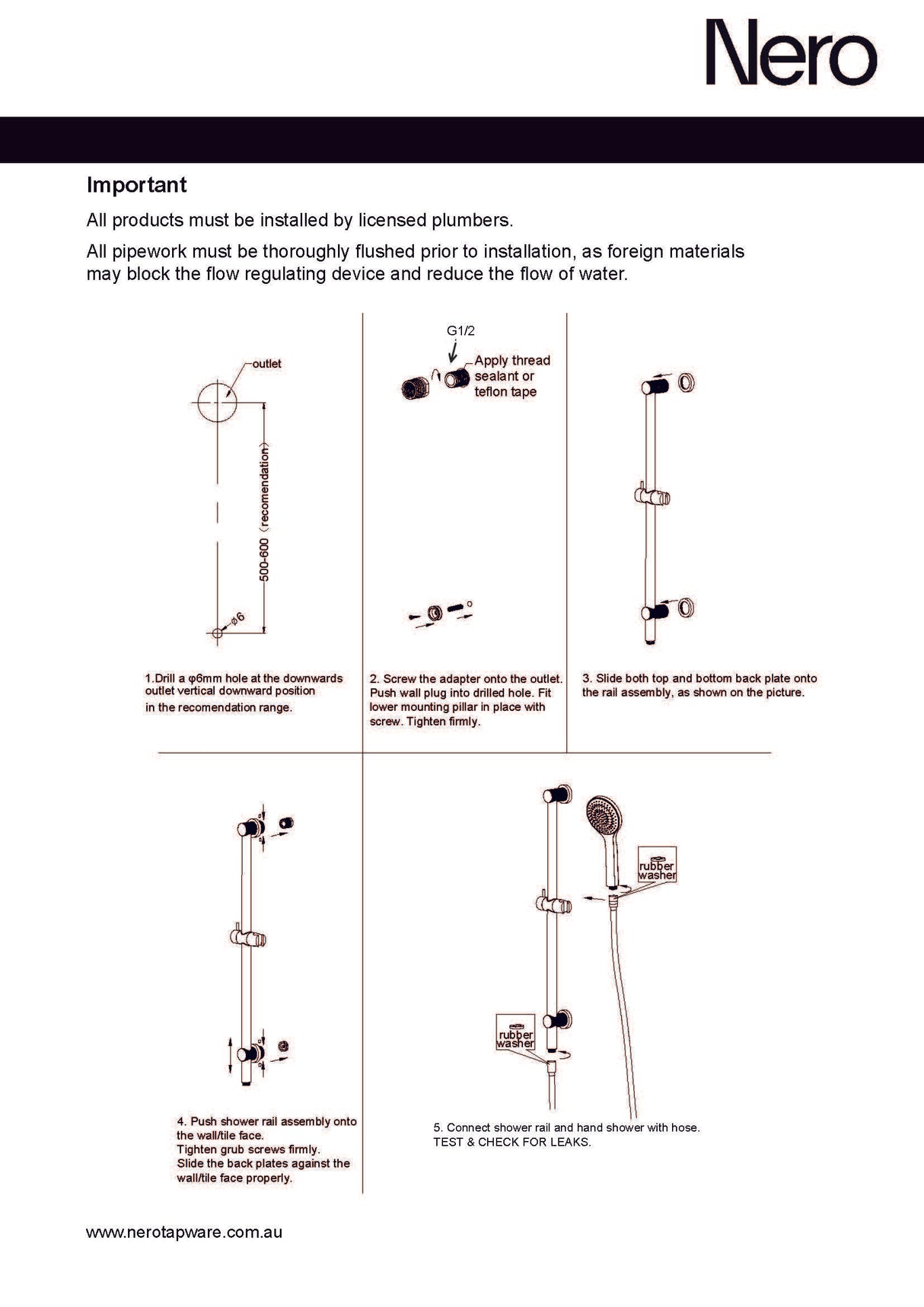 Nero

Important

All products must be installed by licensed plumbers.

All pipework must be thoroughly flushed prior to installation, as foreign materials may block the flow regulating device and reduce the flow of water.

outlet

500-600（recomendation）

φ6

1.Drill a φ6mm hole at the downwards outlet vertical downward position in the recomendation range.

G1/2

Apply thread sealant or teflon tape

2. Screw the adapter onto the outlet. Push wall plug into drilled hole. Fit lower mounting pillar in place with screw. Tighten firmly.

3. Slide both top and bottom back plate onto the rail assembly, as shown on the picture.

4. Push shower rail assembly onto the wall/tile face.
Tighten grub screws firmly.
Slide the back plates against the wall/tile face properly.

rubber washer

rubber washer

5. Connect shower rail and hand shower with hose.
TEST & CHECK FOR LEAKS.

www.nerotapware.com.au