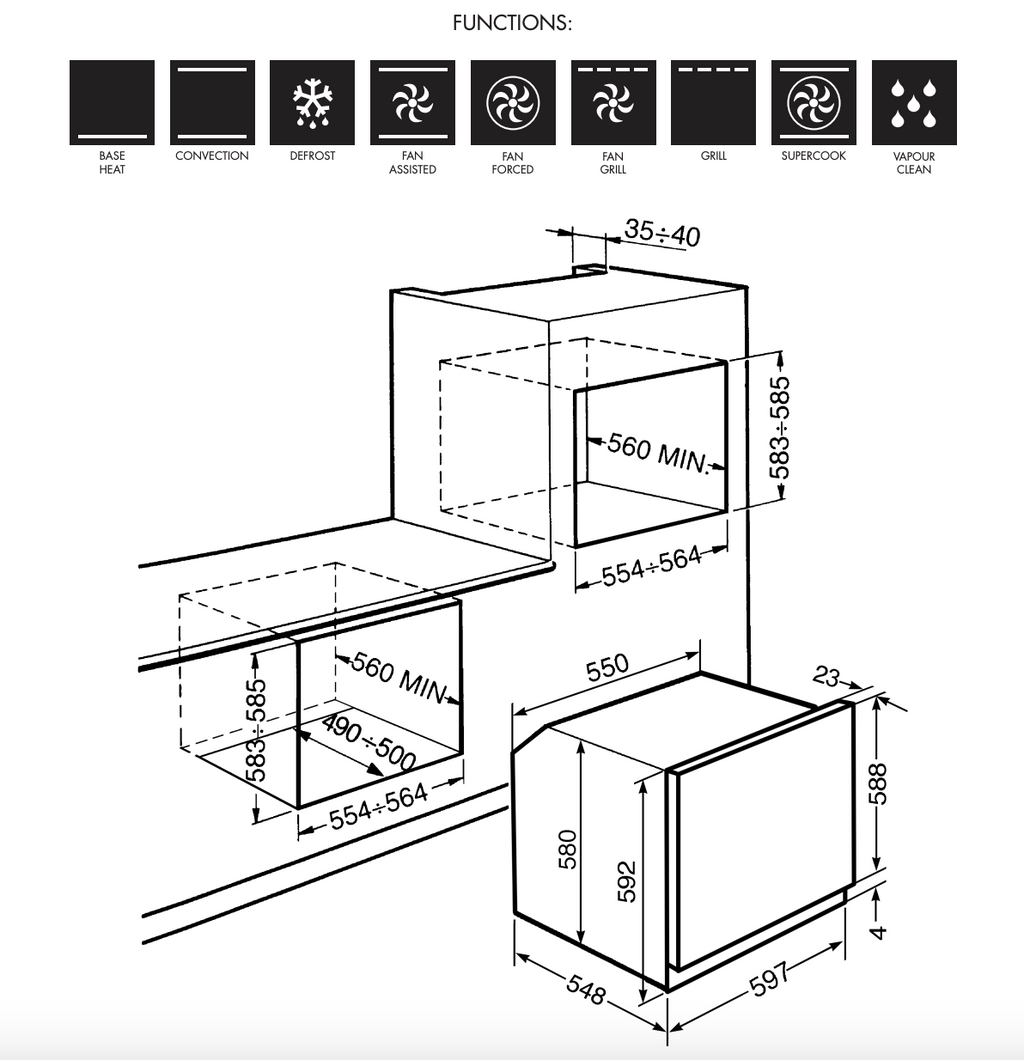 FUNCTIONS:

BASE HEAT
CONVECTION
DEFROST
FAN ASSISTED
FAN FORCED
FAN GRILL
GRILL
SUPERCOOK
VAPOUR CLEAN

35÷40
560 MIN.
583÷585
554÷564
560 MIN
583÷585
490÷500
554÷564
550
23
588
580
592
4
548
597