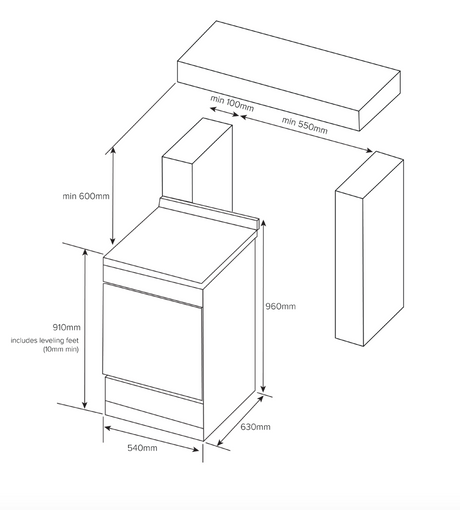 min 100mm
min 550mm
min 600mm
960mm
910mm
includes leveling feet
(10mm min)
630mm
540mm