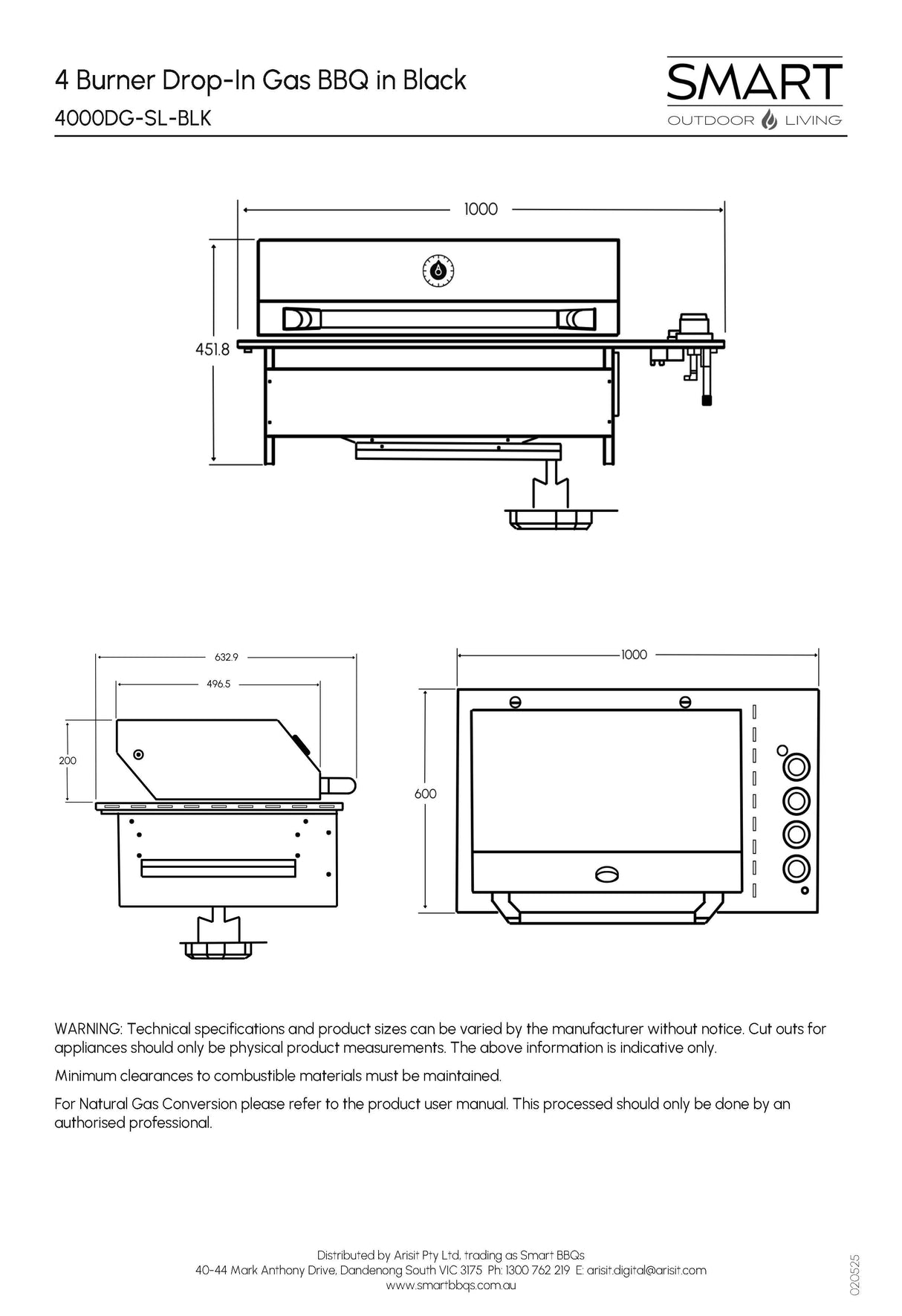 4 Burner Drop-In Gas BBQ in Black

4000DG-SL-BLK

SMART
OUTDOOR LIVING

1000

451.8

632.9

496.5

200

1000

600

WARNING: Technical specifications and product sizes can be varied by the manufacturer without notice. Cut outs for appliances should only be physical product measurements. The above information is indicative only.

Minimum clearances to combustible materials must be maintained.

For Natural Gas Conversion please refer to the product user manual. This processed should only be done by an authorised professional.

Distributed by Arisit Pty Ltd, trading as Smart BBQs
40-44 Mark Anthony Drive, Dandenong South VIC 3175 Ph: 1300 762 219 E: arisit.digital@arisit.com
www.smartbbqs.com.au

020525