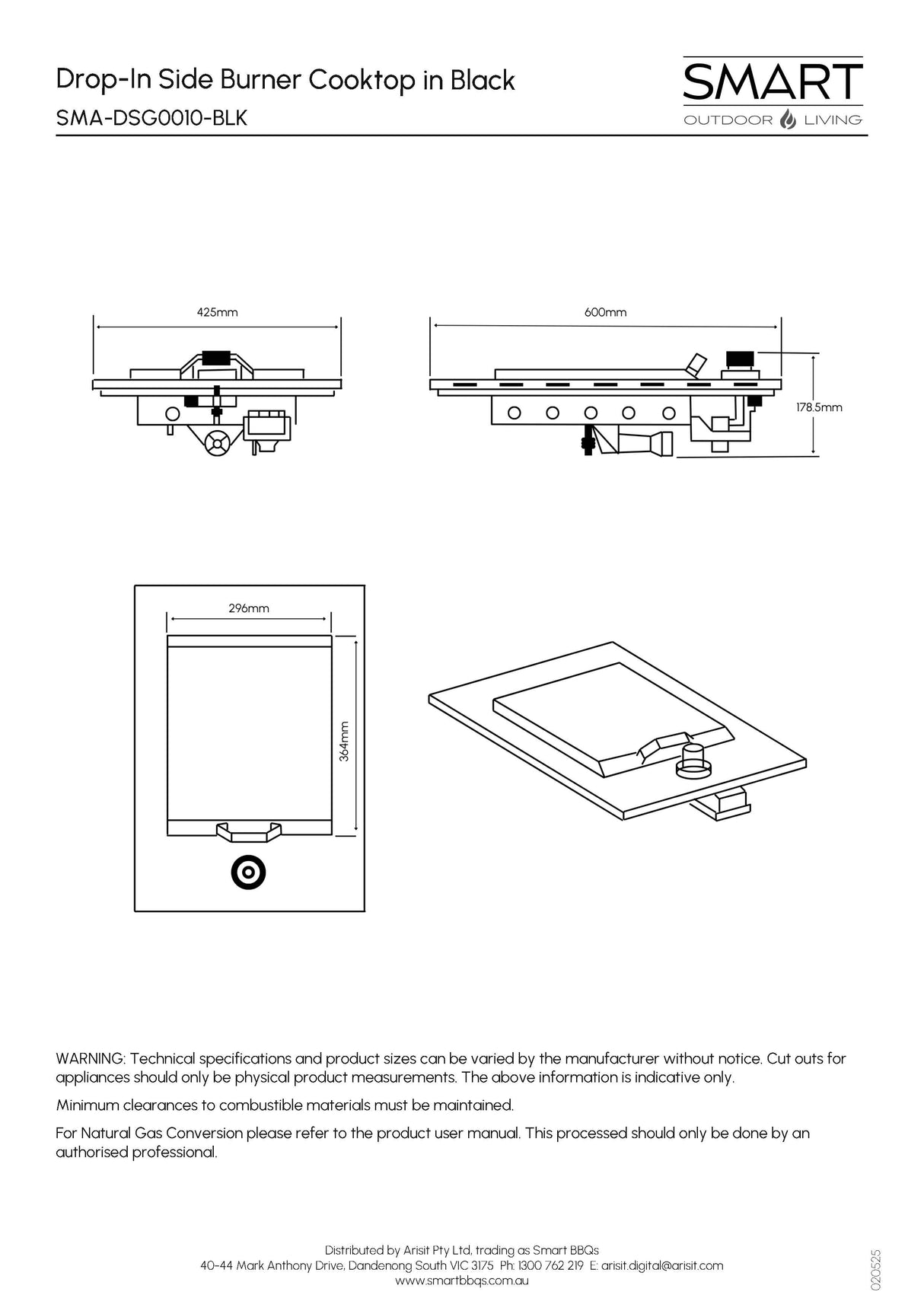 Drop-In Side Burner Cooktop in Black
SMA-DSG0010-BLK

SMART
OUTDOOR LIVING

425mm

600mm

178.5mm

296mm

364mm

WARNING: Technical specifications and product sizes can be varied by the manufacturer without notice. Cut outs for appliances should only be physical product measurements. The above information is indicative only.

Minimum clearances to combustible materials must be maintained.

For Natural Gas Conversion please refer to the product user manual. This processed should only be done by an authorised professional.

Distributed by Arisit Pty Ltd, trading as Smart BBQs
40-44 Mark Anthony Drive, Dandenong South VIC 3175 Ph: 1300 762 219 E: arisit.digital@arisit.com
www.smartbbqs.com.au

020525