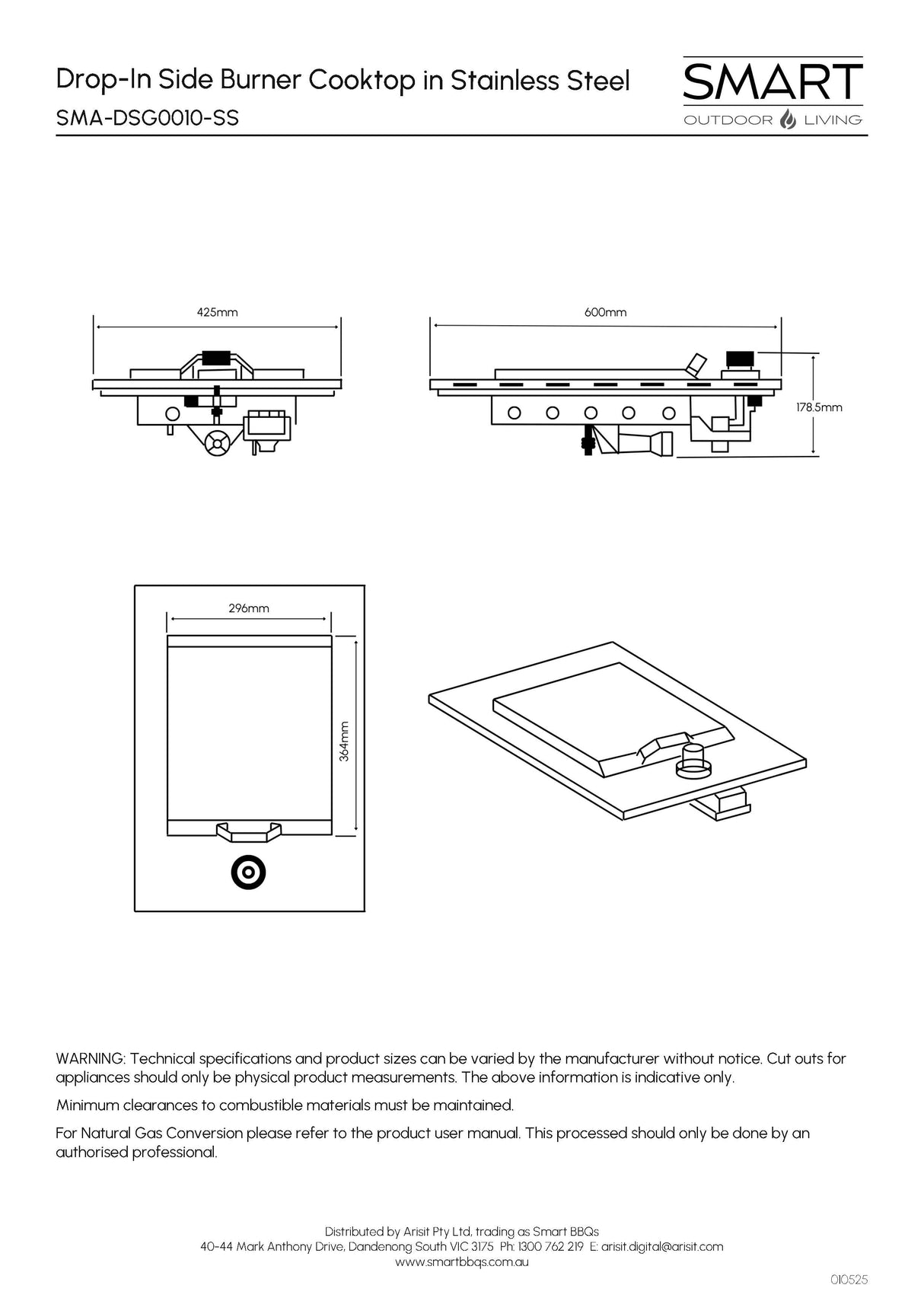 Drop-In Side Burner Cooktop in Stainless Steel

SMA-DSG0010-SS

SMART
OUTDOOR LIVING

425mm

600mm

178.5mm

296mm

364mm

WARNING: Technical specifications and product sizes can be varied by the manufacturer without notice. Cut outs for appliances should only be physical product measurements. The above information is indicative only.

Minimum clearances to combustible materials must be maintained.

For Natural Gas Conversion please refer to the product user manual. This processed should only be done by an authorised professional.

Distributed by Arisit Pty Ltd, trading as Smart BBQs
40-44 Mark Anthony Drive, Dandenong South VIC 3175 Ph: 1300 762 219 E: arisit.digital@arisit.com
www.smartbbqs.com.au

010525