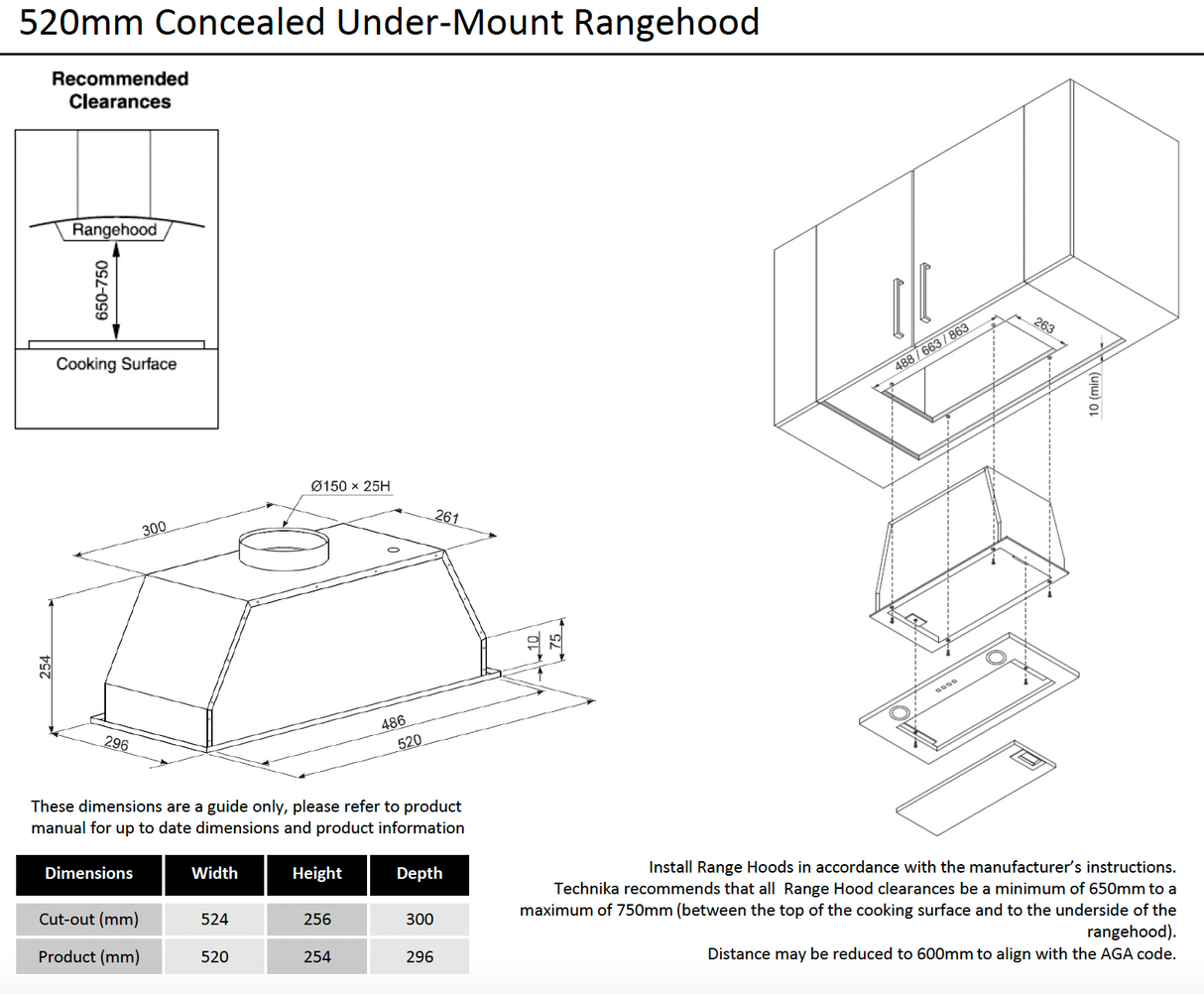 520mm Concealed Under-Mount Rangehood

Recommended Clearances

Rangehood

650-750

Cooking Surface

Ø150 × 25H

300

261

254

10

75

486

520

296

488 / 663 / 863

263

10 (min)

These dimensions are a guide only, please refer to product manual for up to date dimensions and product information

| Dimensions | Width | Height | Depth |
|---|---|---|---|
| Cut-out (mm) | 524 | 256 | 300 |
| Product (mm) | 520 | 254 | 296 |

Install Range Hoods in accordance with the manufacturer's instructions. Technika recommends that all Range Hood clearances be a minimum of 650mm to a maximum of 750mm (between the top of the cooking surface and to the underside of the rangehood).
Distance may be reduced to 600mm to align with the AGA code.