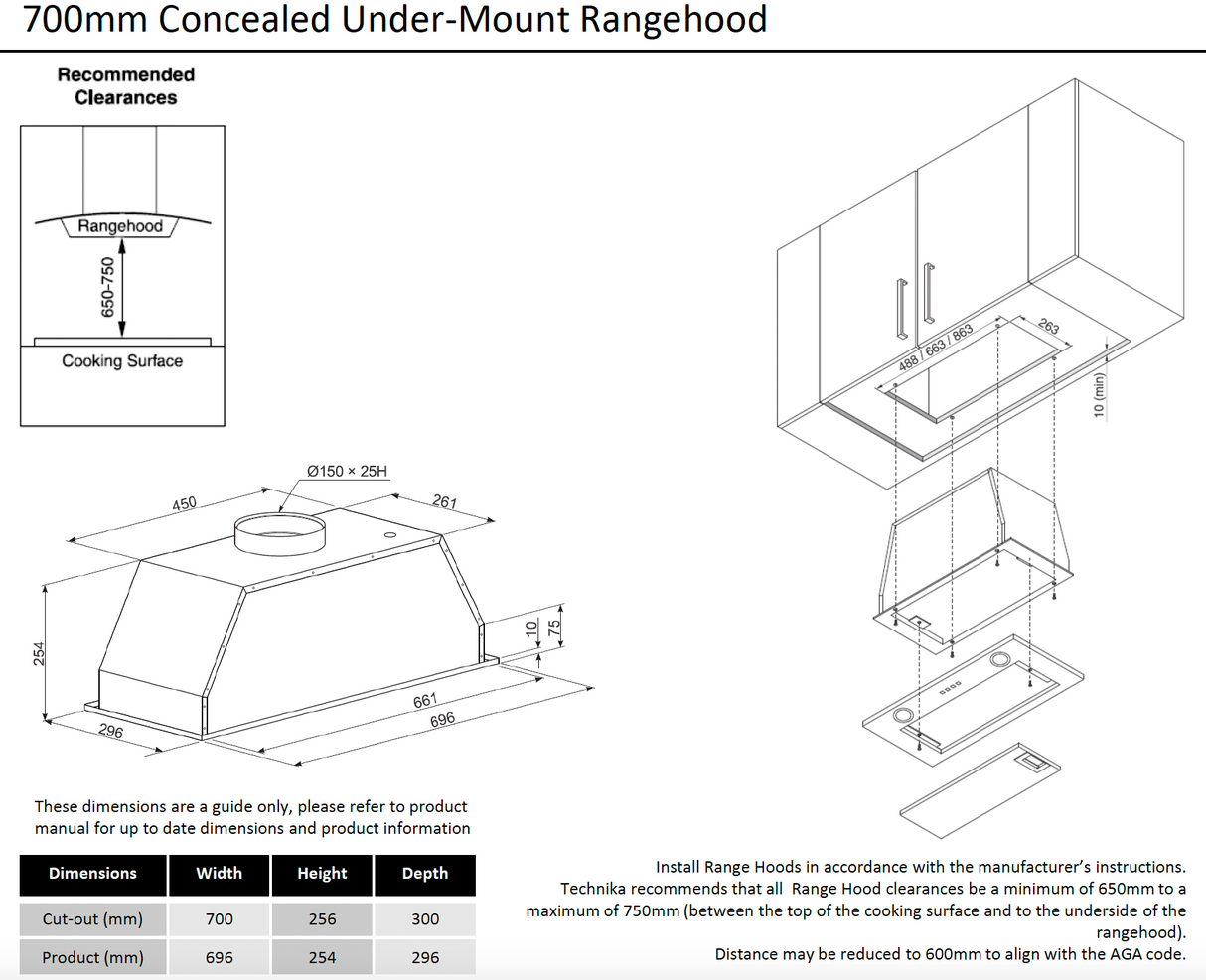 700mm Concealed Under-Mount Rangehood

Recommended Clearances

Rangehood

650-750

Cooking Surface

Ø150 × 25H

450

261

254

10

75

661

696

296

488 / 663 / 863

263

10 (min)

These dimensions are a guide only, please refer to product manual for up to date dimensions and product information

| Dimensions | Width | Height | Depth |
|---|---|---|---|
| Cut-out (mm) | 700 | 256 | 300 |
| Product (mm) | 696 | 254 | 296 |

Install Range Hoods in accordance with the manufacturer's instructions. Technika recommends that all Range Hood clearances be a minimum of 650mm to a maximum of 750mm (between the top of the cooking surface and to the underside of the rangehood). Distance may be reduced to 600mm to align with the AGA code.