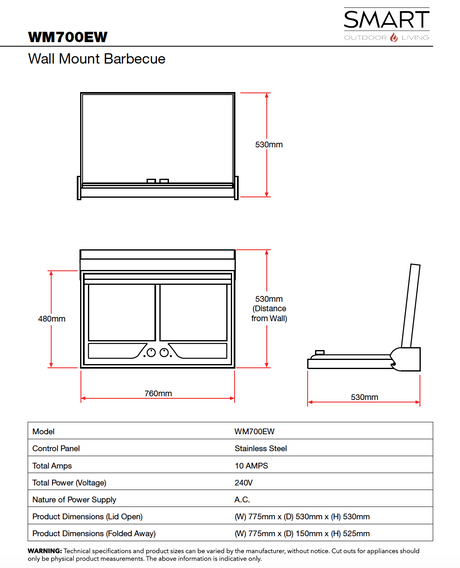 SMART
OUTDOOR LIVING

WM700EW

Wall Mount Barbecue

530mm

480mm

530mm (Distance from Wall)

760mm

530mm

| Model | WM700EW |
|---|---|
| Control Panel | Stainless Steel |
| Total Amps | 10 AMPS |
| Total Power (Voltage) | 240V |
| Nature of Power Supply | A.C. |
| Product Dimensions (Lid Open) | (W) 775mm x (D) 530mm x (H) 530mm |
| Product Dimensions (Folded Away) | (W) 775mm x (D) 150mm x (H) 525mm |

WARNING: Technical specifications and product sizes can be varied by the manufacturer, without notice. Cut outs for appliances should only be physical product measurements. The above information is indicative only.