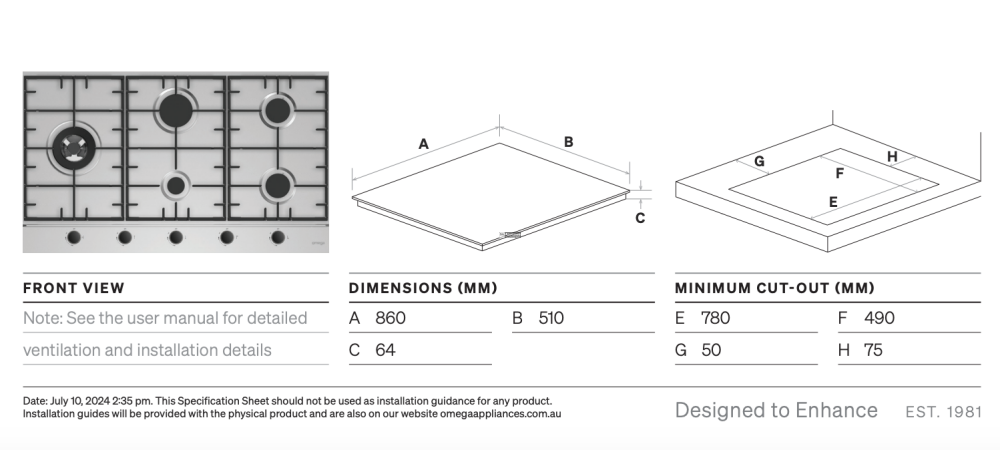 A

B

C

G

H

F

E

FRONT VIEW

Note: See the user manual for detailed ventilation and installation details

DIMENSIONS (MM)

| A 860 | B 510 |
|---|---|
| C 64 | |

MINIMUM CUT-OUT (MM)

| E 780 | F 490 |
|---|---|
| G 50 | H 75 |

Date: July 10, 2024 2:35 pm. This Specification Sheet should not be used as installation guidance for any product. Installation guides will be provided with the physical product and are also on our website omegaappliances.com.au

Designed to Enhance EST. 1981