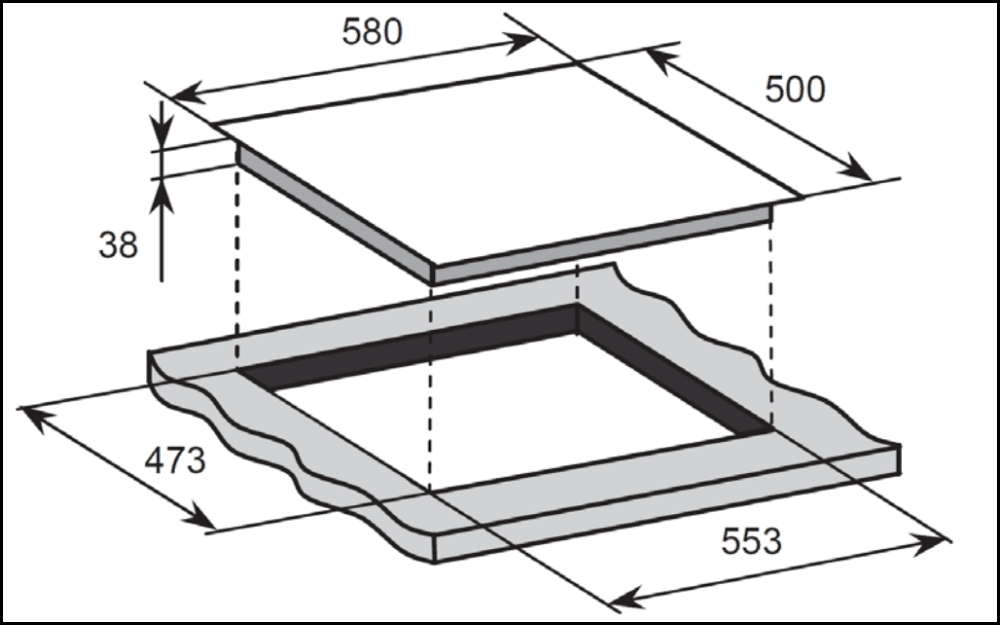 580
500
38
473
553