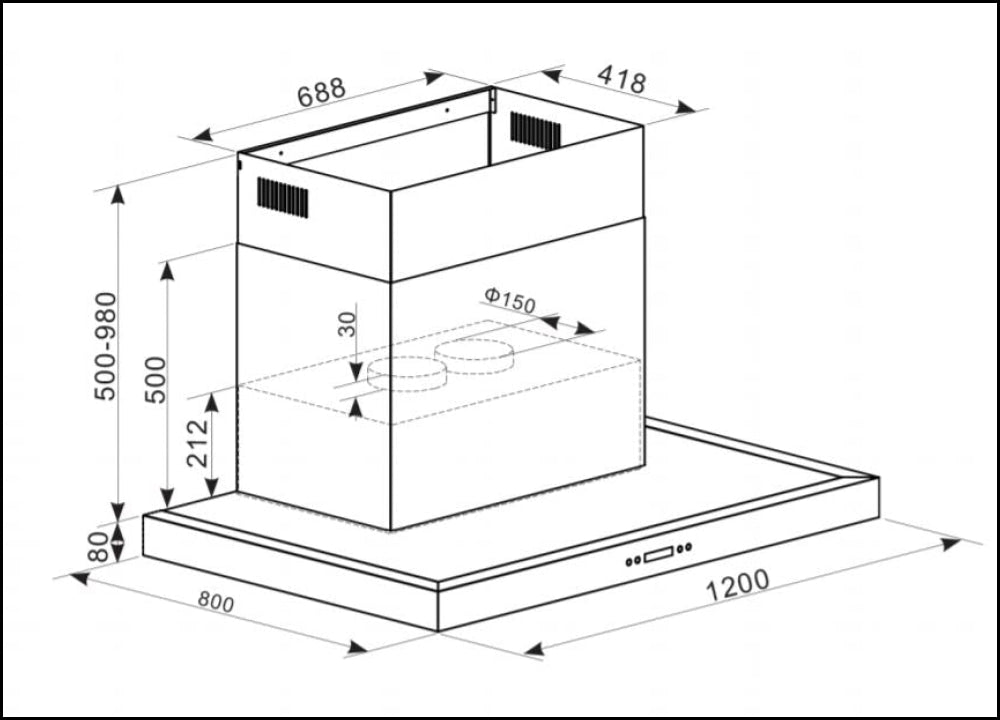 688
418
500-980
500
30
Φ150
212
80
800
1200