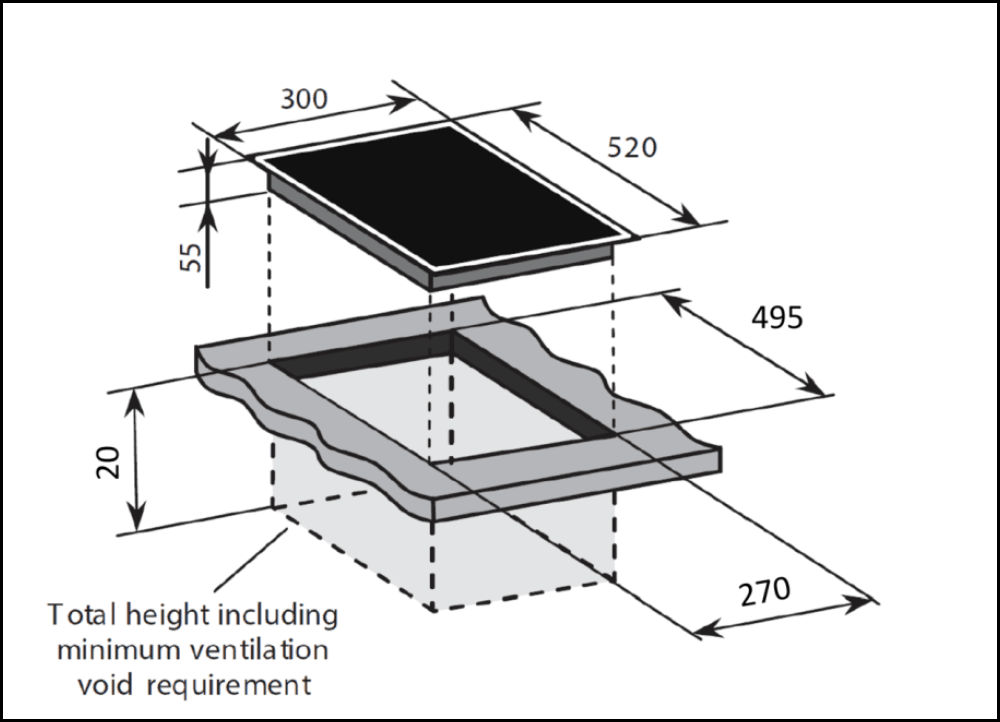 300

520

55

495

20

270

Total height including minimum ventilation void requirement