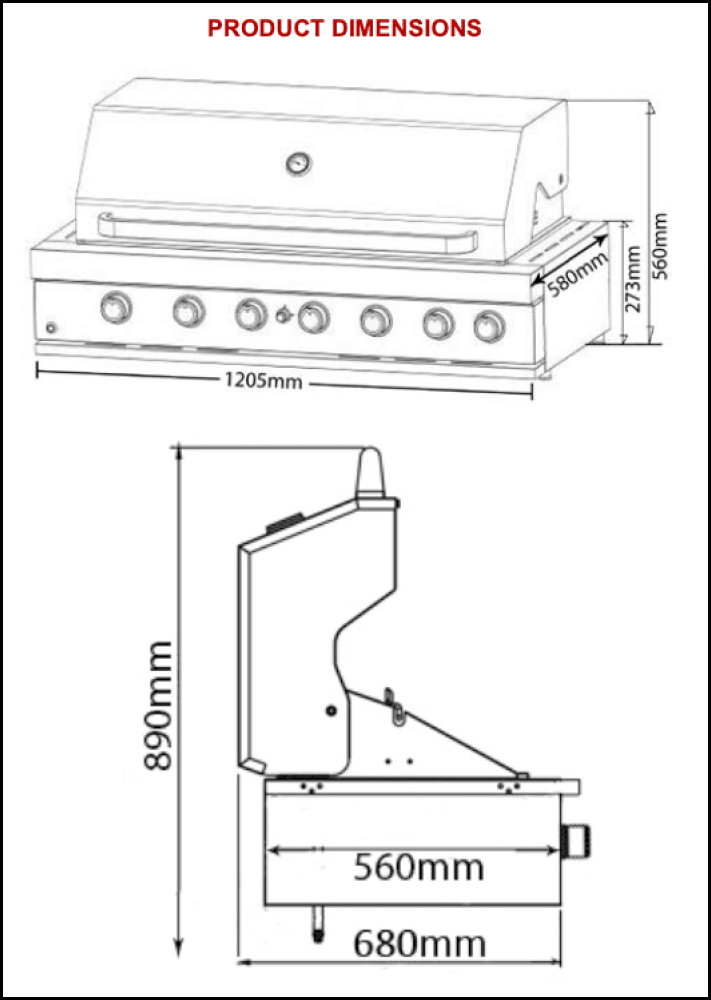 PRODUCT DIMENSIONS

580mm
273mm
560mm
1205mm

890mm
560mm
680mm