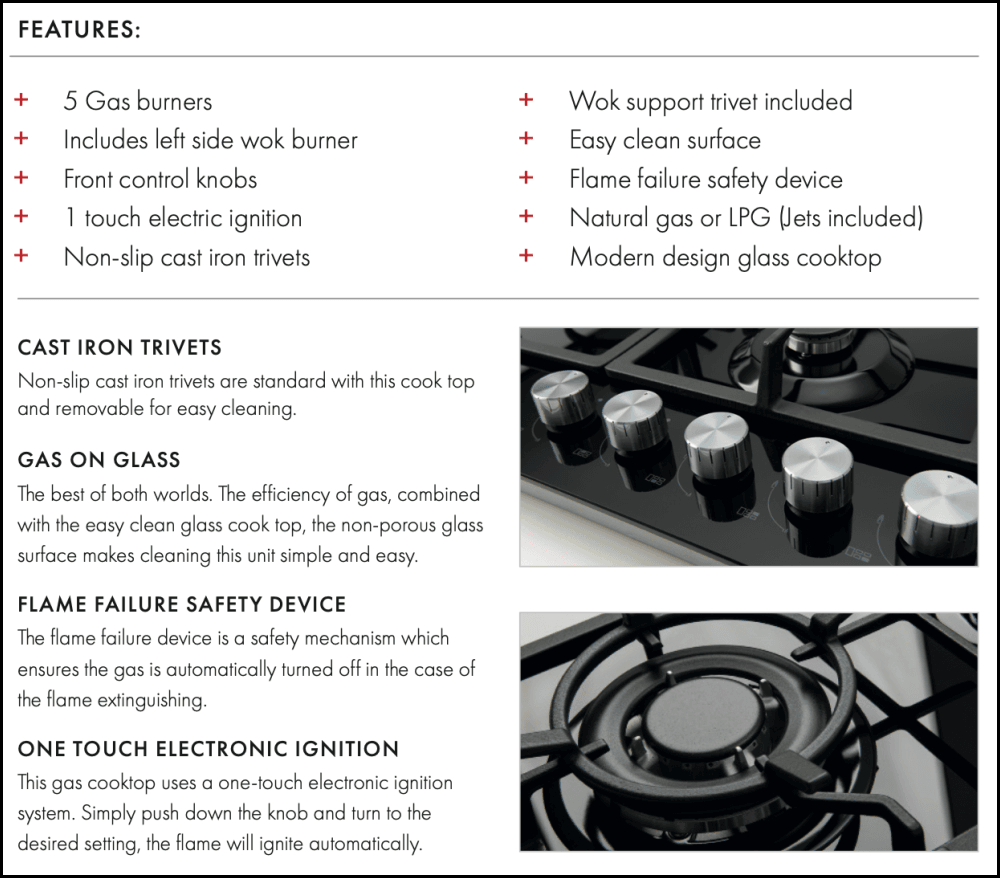 FEATURES:

+ 5 Gas burners
+ Includes left side wok burner
+ Front control knobs
+ 1 touch electric ignition
+ Non-slip cast iron trivets

+ Wok support trivet included
+ Easy clean surface
+ Flame failure safety device
+ Natural gas or LPG (Jets included)
+ Modern design glass cooktop

CAST IRON TRIVETS
Non-slip cast iron trivets are standard with this cook top and removable for easy cleaning.

GAS ON GLASS
The best of both worlds. The efficiency of gas, combined with the easy clean glass cook top, the non-porous glass surface makes cleaning this unit simple and easy.

FLAME FAILURE SAFETY DEVICE
The flame failure device is a safety mechanism which ensures the gas is automatically turned off in the case of the flame extinguishing.

ONE TOUCH ELECTRONIC IGNITION
This gas cooktop uses a one-touch electronic ignition system. Simply push down the knob and turn to the desired setting, the flame will ignite automatically.