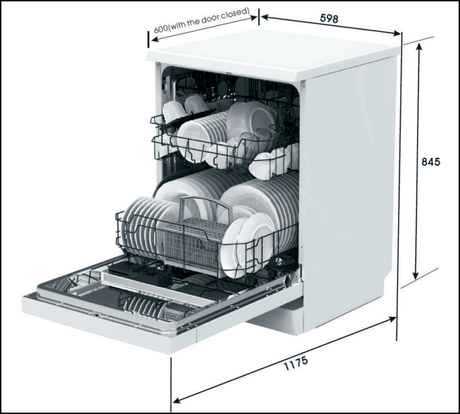 600(with the door closed)
598
845
1175