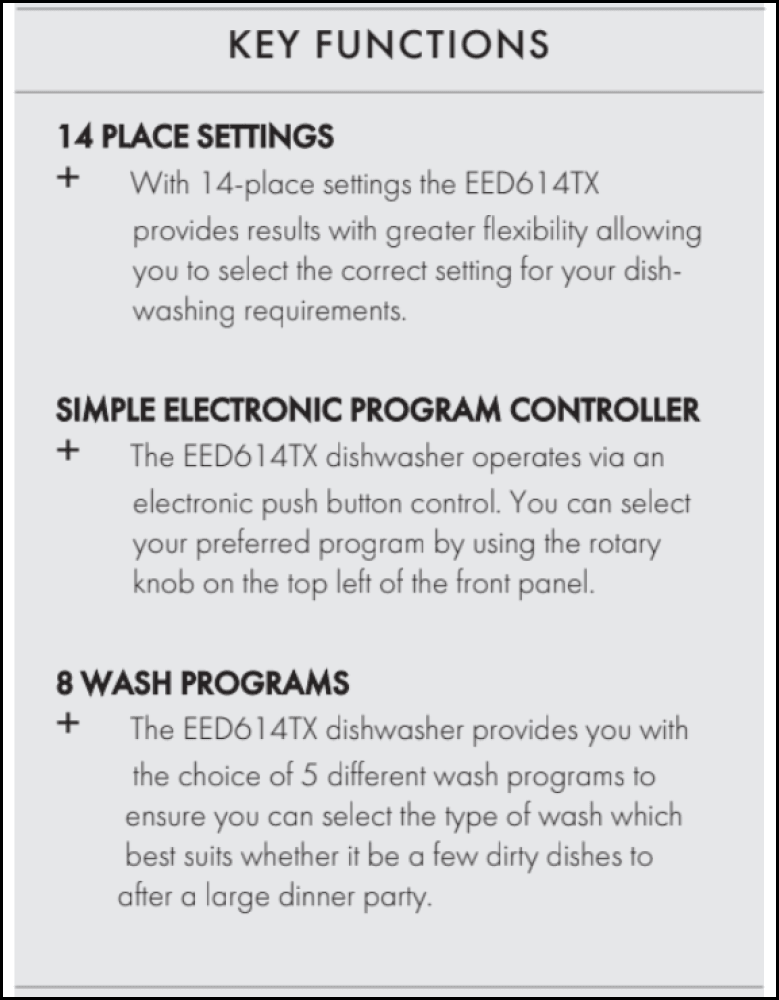 KEY FUNCTIONS

14 PLACE SETTINGS

+ With 14-place settings the EED614TX provides results with greater flexibility allowing you to select the correct setting for your dishwashing requirements.

SIMPLE ELECTRONIC PROGRAM CONTROLLER

+ The EED614TX dishwasher operates via an electronic push button control. You can select your preferred program by using the rotary knob on the top left of the front panel.

8 WASH PROGRAMS

+ The EED614TX dishwasher provides you with the choice of 5 different wash programs to ensure you can select the type of wash which best suits whether it be a few dirty dishes to after a large dinner party.