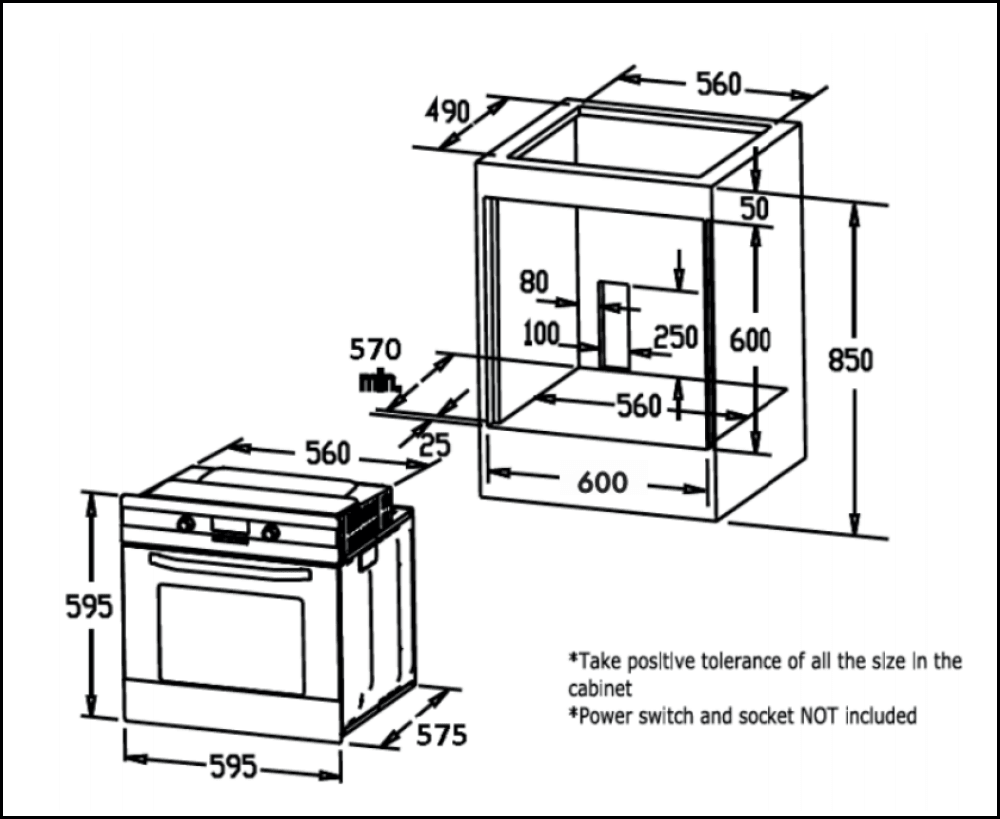 560
490
50
80
100
250
600
850
570
min.
560
25
560
600
595
575
595

*Take positive tolerance of all the size in the cabinet
*Power switch and socket NOT included