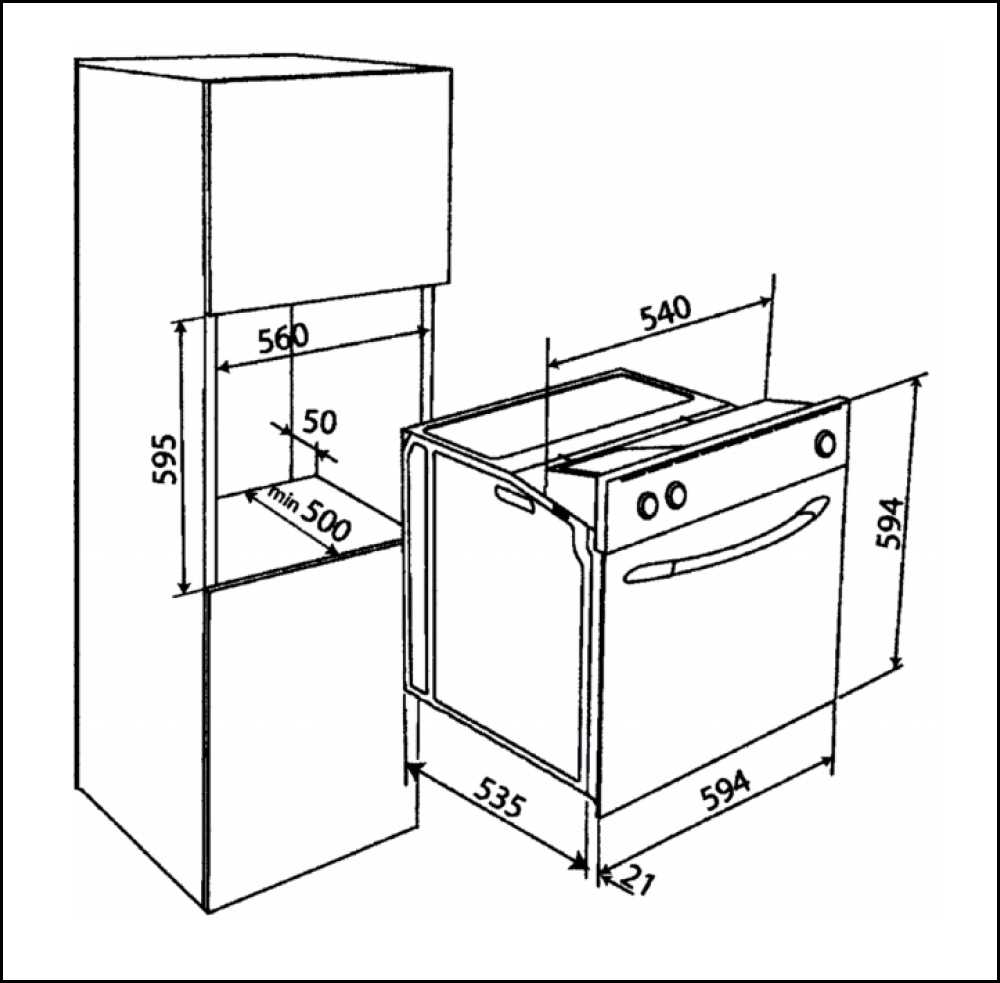 560
595
50
min 500
540
594
535
594
21