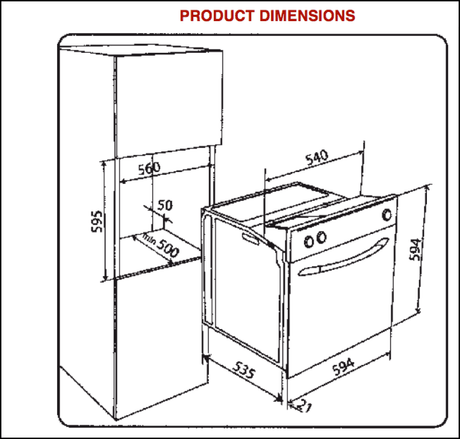 PRODUCT DIMENSIONS

560
595
50
min 500
540
594
535
594
21