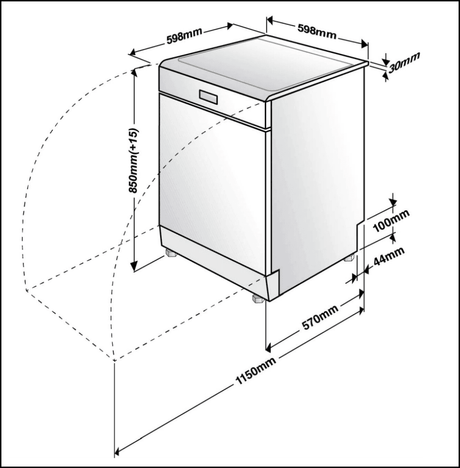 598mm
598mm
30mm
850mm(+15)
100mm
44mm
570mm
1150mm