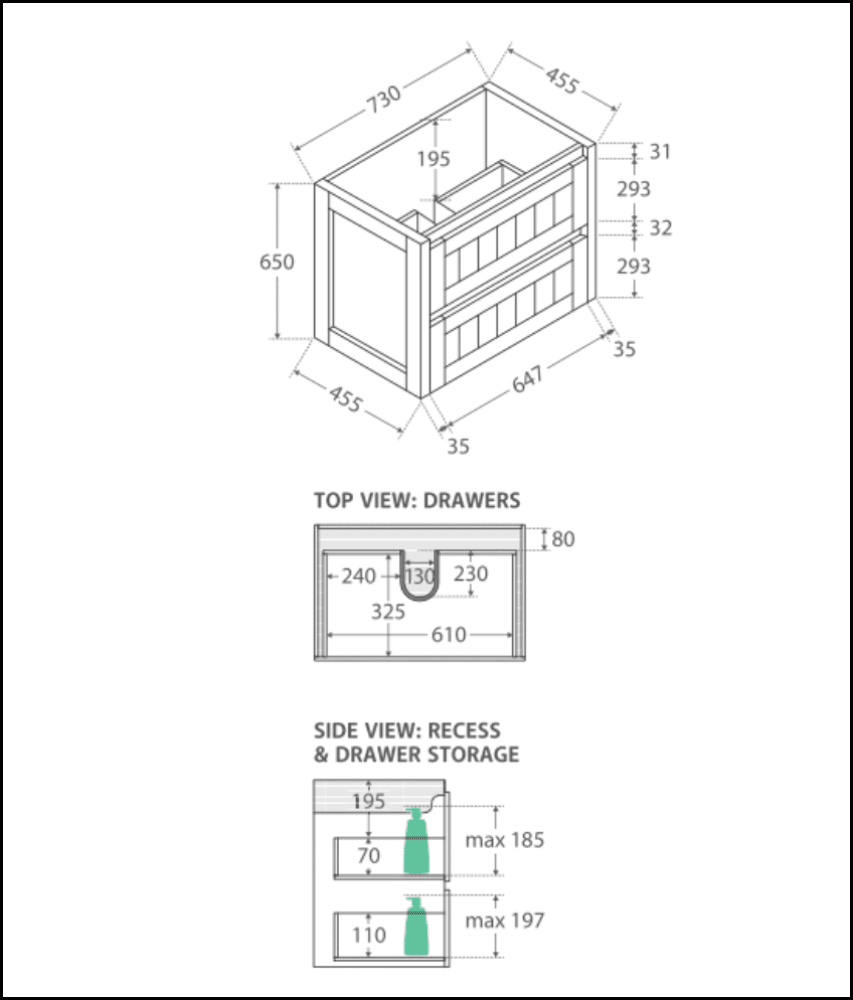 730
455
195
31
293
32
293
650
35
647
455
35

TOP VIEW: DRAWERS

80
240
130
230
325
610

SIDE VIEW: RECESS & DRAWER STORAGE

195
70
max 185
110
max 197