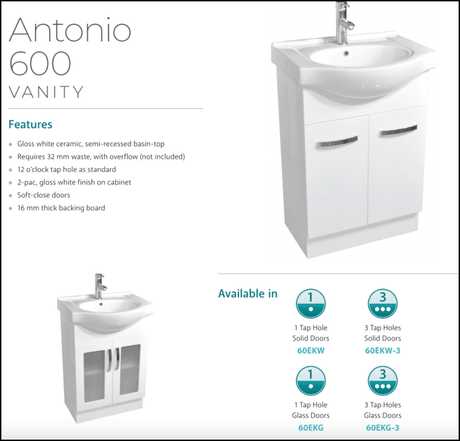 Antonio
600
VANITY

Features

- Gloss white ceramic, semi-recessed basin-top
- Requires 32 mm waste, with overflow (not included)
- 12 o'clock tap hole as standard
- 2-pac, gloss white finish on cabinet
- Soft-close doors
- 16 mm thick backing board

Available in

1
1 Tap Hole
Solid Doors
60EKW

3
3 Tap Holes
Solid Doors
60EKW-3

1
1 Tap Hole
Glass Doors
60EKG

3
3 Tap Holes
Glass Doors
60EKG-3