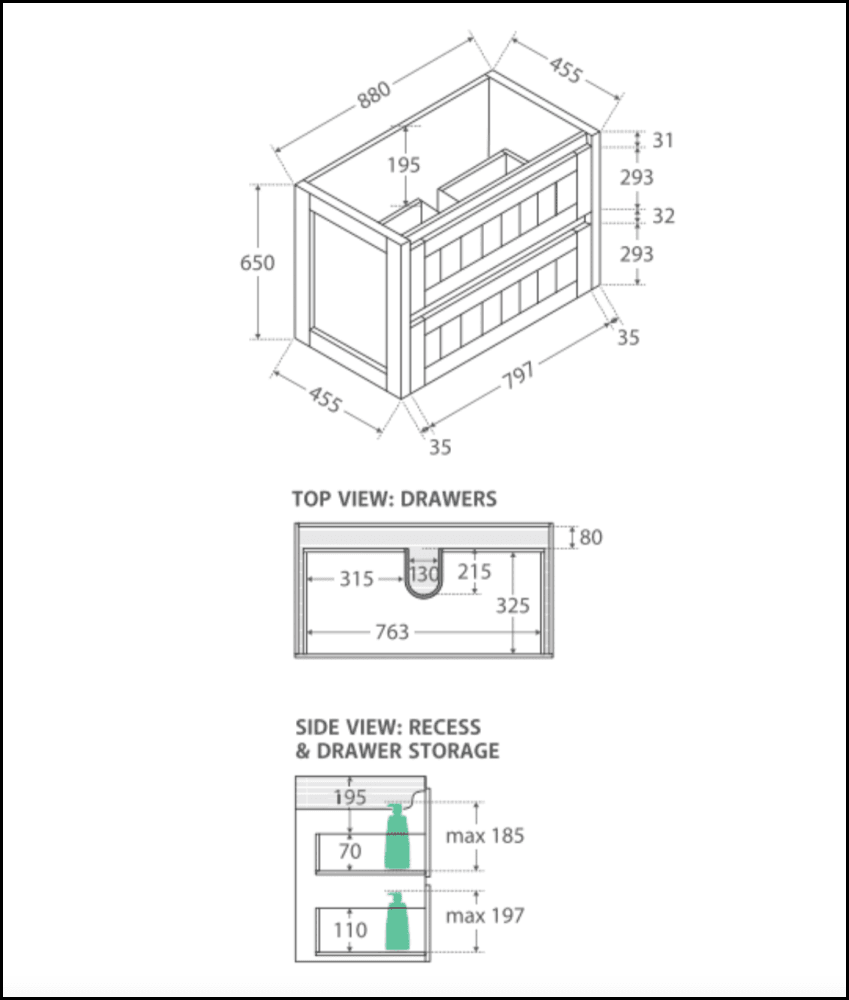 880
455
195
31
293
32
293
650
35
455
797
35

TOP VIEW: DRAWERS

80
315
130
215
325
763

SIDE VIEW: RECESS
& DRAWER STORAGE

195
70
max 185
110
max 197