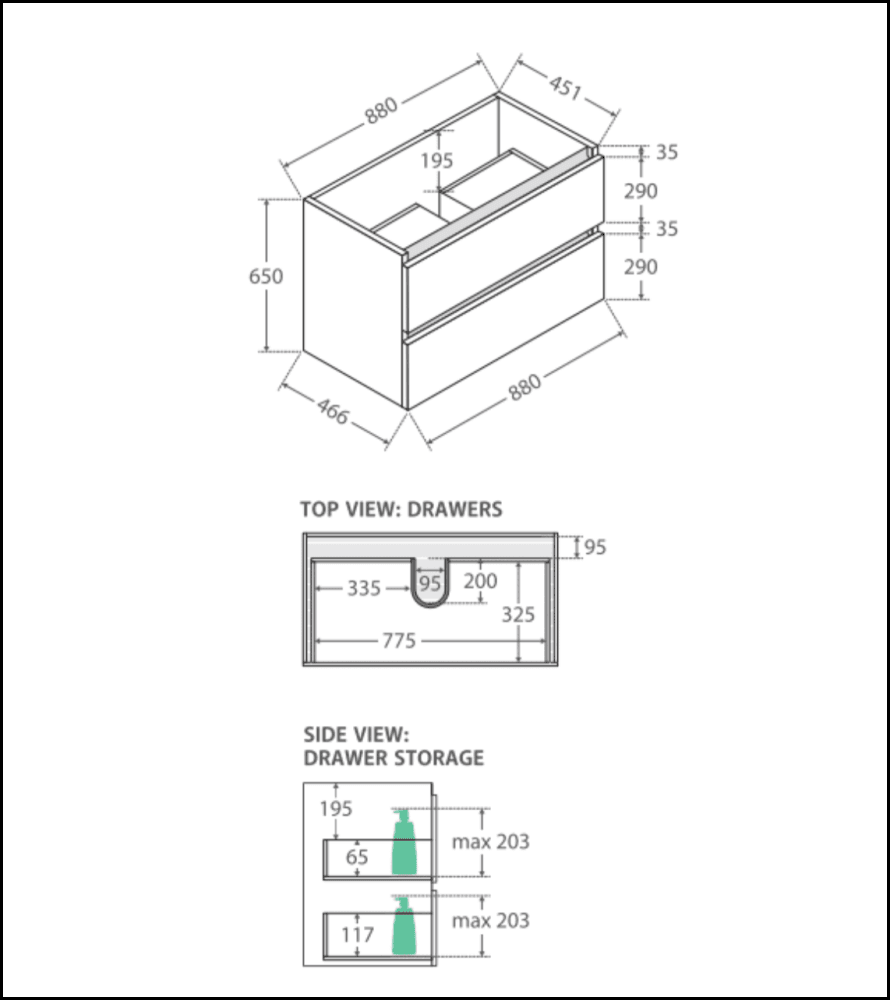 880
451
195
35
290
35
290
650
466
880

TOP VIEW: DRAWERS
95
335
95
200
325
775

SIDE VIEW:
DRAWER STORAGE
195
65
max 203
117
max 203