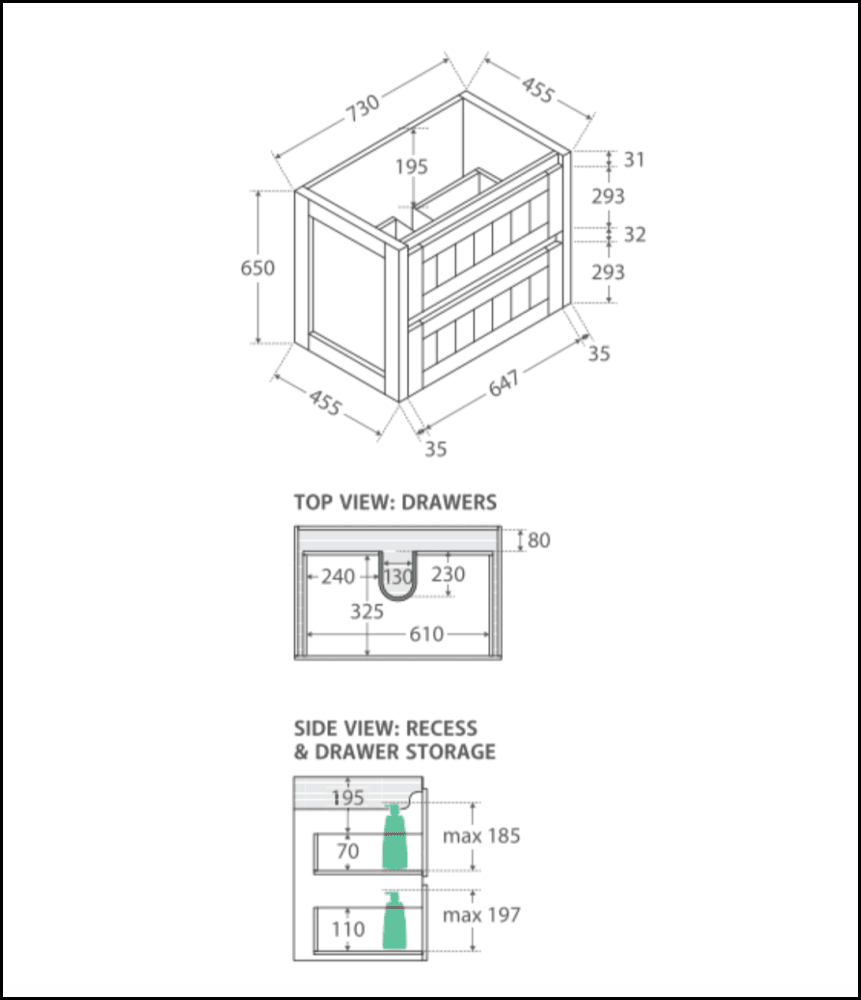 730
455
195
31
293
32
293
650
35
647
455
35

TOP VIEW: DRAWERS

80
240
130
230
325
610

SIDE VIEW: RECESS & DRAWER STORAGE

195
70
max 185
110
max 197