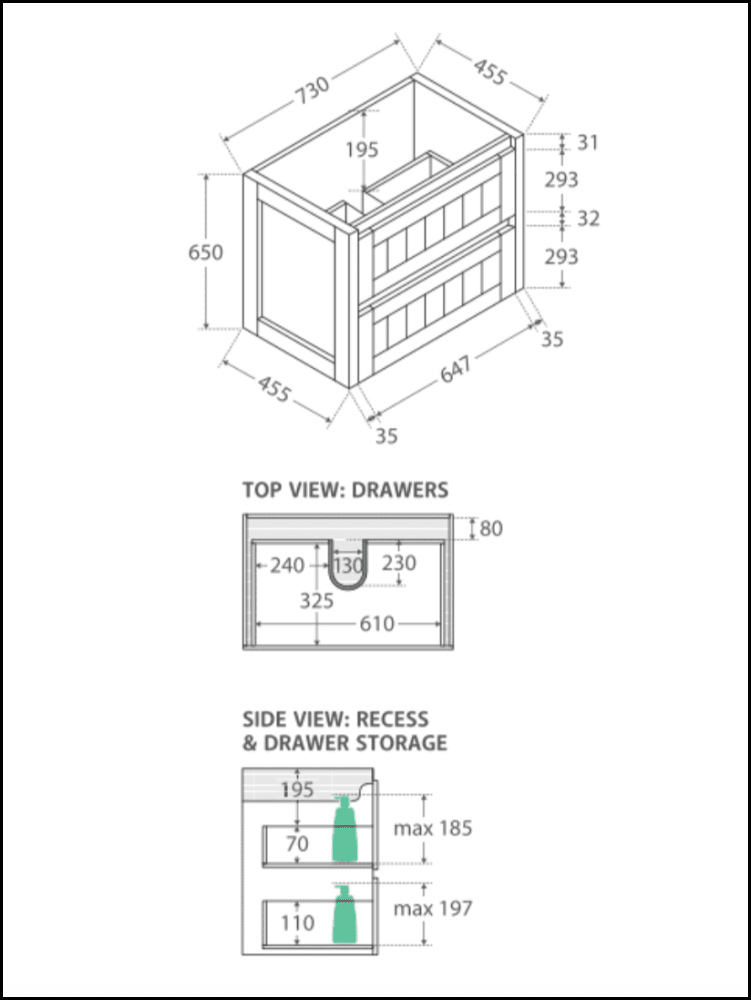 730
455
195
31
293
32
293
650
35
455
647
35

TOP VIEW: DRAWERS

80
240
130
230
325
610

SIDE VIEW: RECESS & DRAWER STORAGE

195
70
max 185
110
max 197