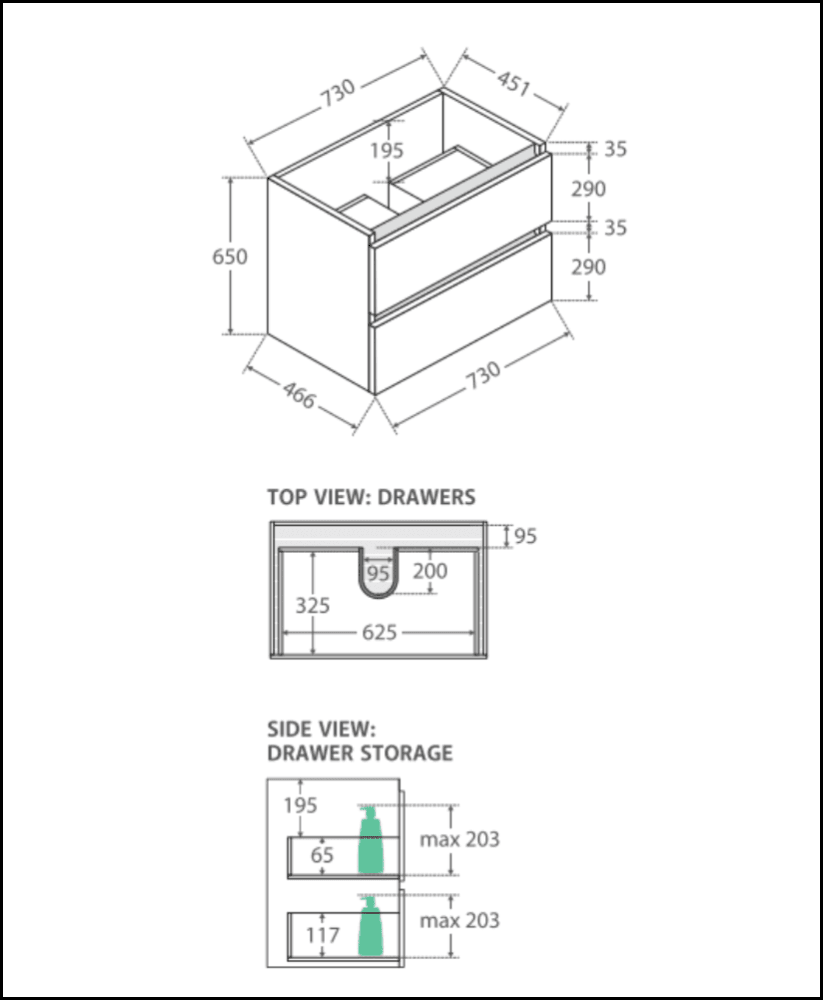 730
451
195
35
290
35
290
650
466
730

TOP VIEW: DRAWERS
95
95
200
325
625

SIDE VIEW:
DRAWER STORAGE
195
65
max 203
117
max 203