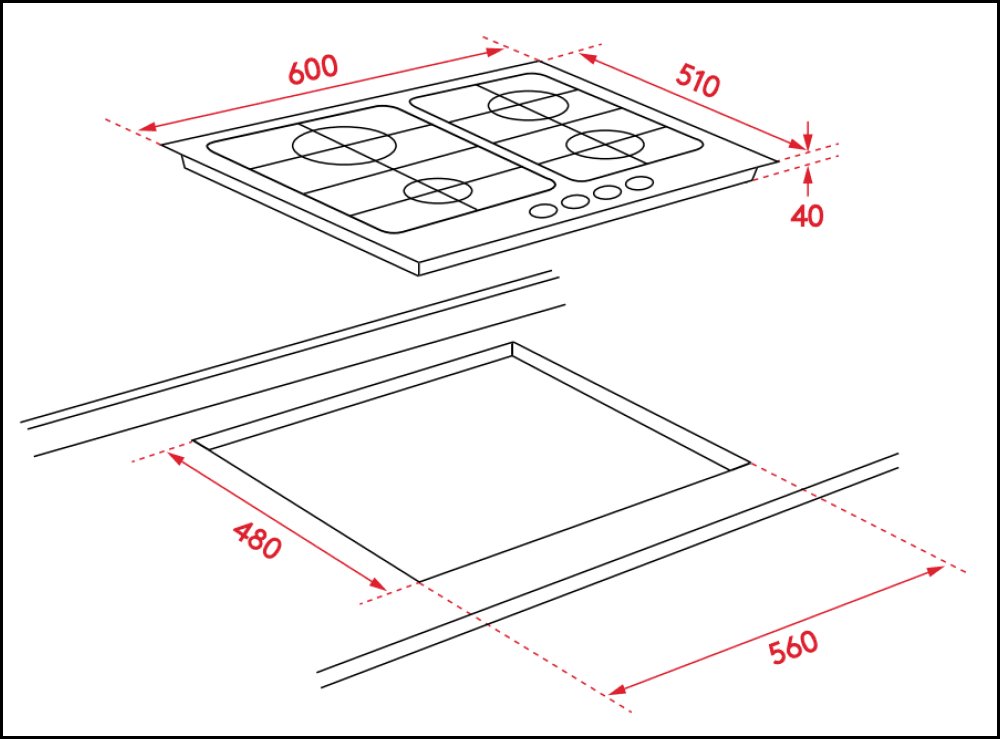 600
510
40
480
560