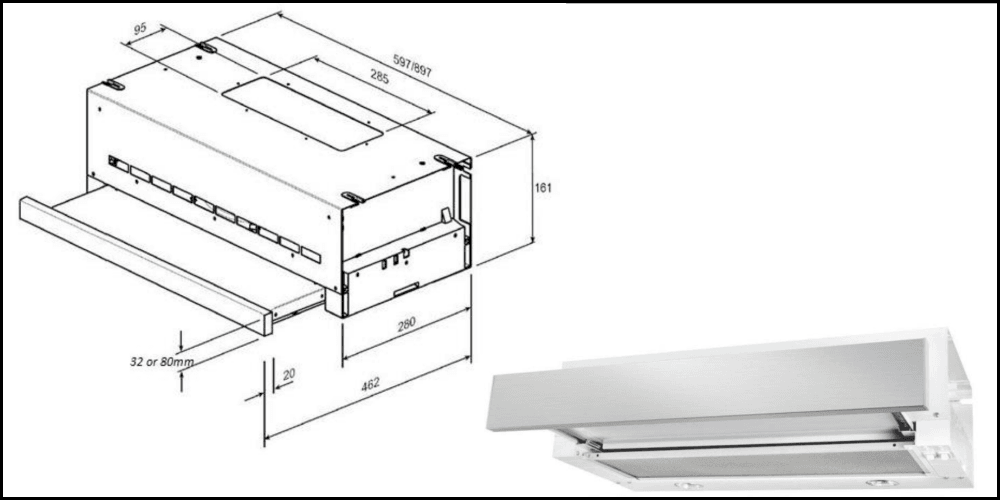 95
597/897
285
161
280
32 or 80mm
20
462