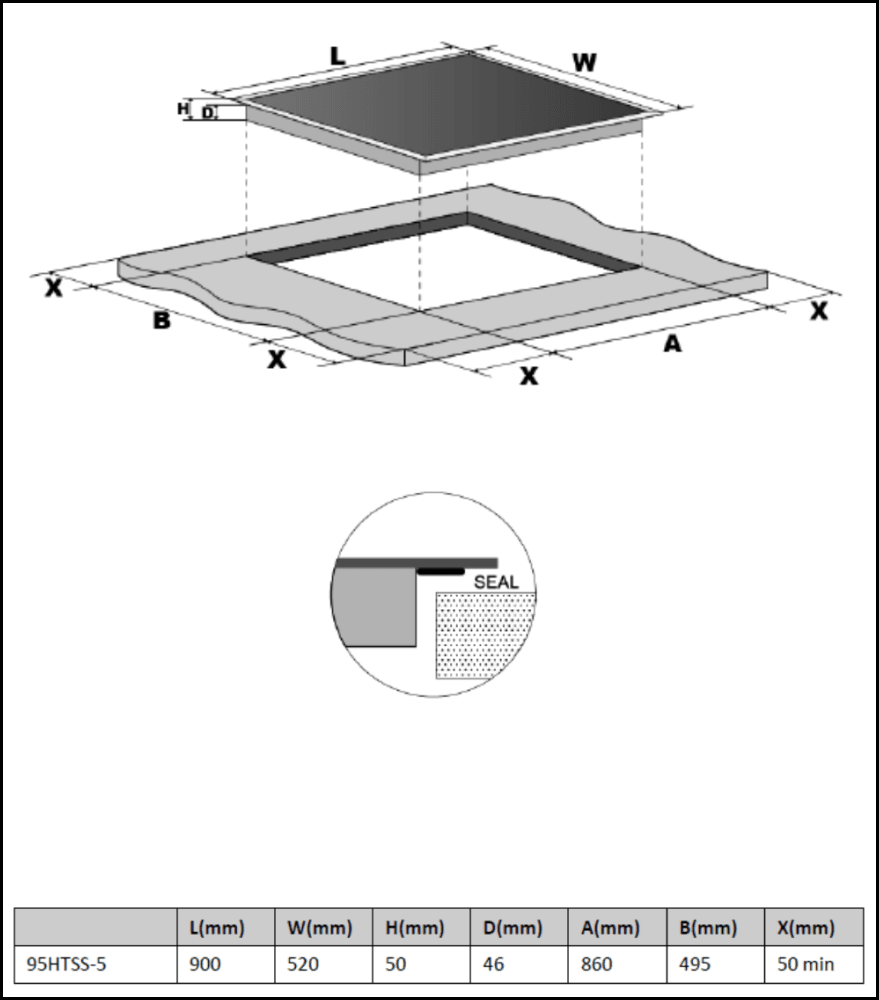 L W H D

X B X X A X

SEAL

|  | L(mm) | W(mm) | H(mm) | D(mm) | A(mm) | B(mm) | X(mm) |
|---|---|---|---|---|---|---|---|
| 95HTSS-5 | 900 | 520 | 50 | 46 | 860 | 495 | 50 min |