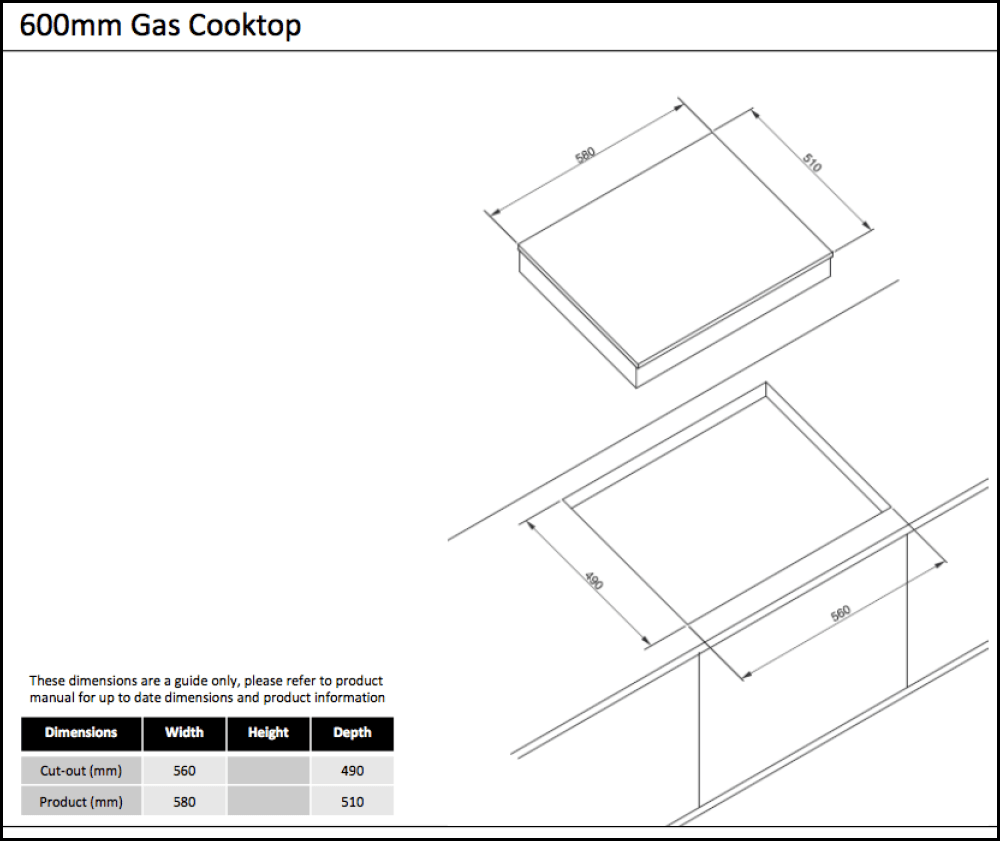 600mm Gas Cooktop

580

510

490

560

These dimensions are a guide only, please refer to product manual for up to date dimensions and product information

| Dimensions | Width | Height | Depth |
|---|---|---|---|
| Cut-out (mm) | 560 | | 490 |
| Product (mm) | 580 | | 510 |