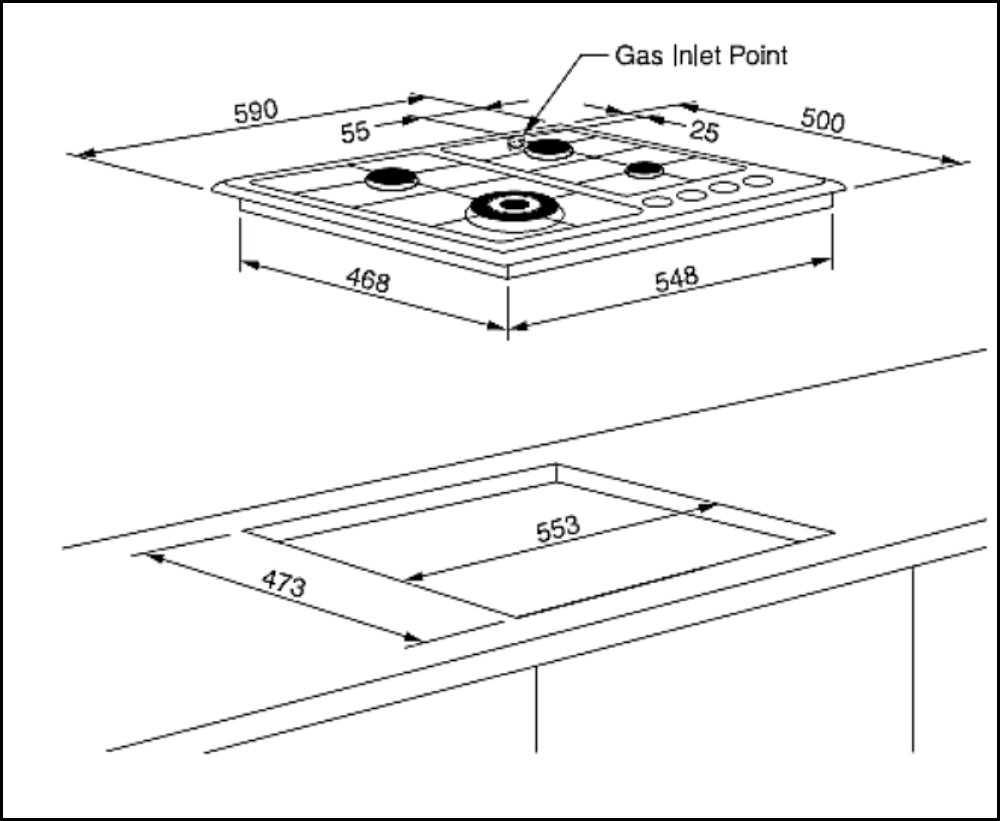 Gas Inlet Point
590
55
25
500
468
548
553
473