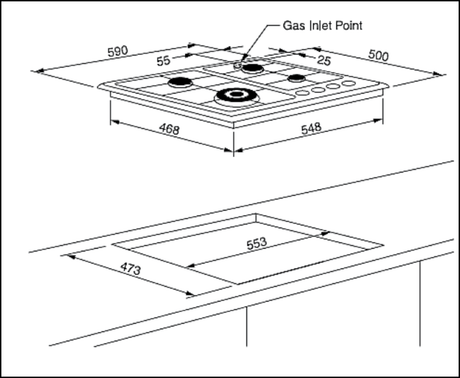 Gas Inlet Point
590
55
25
500
468
548
553
473